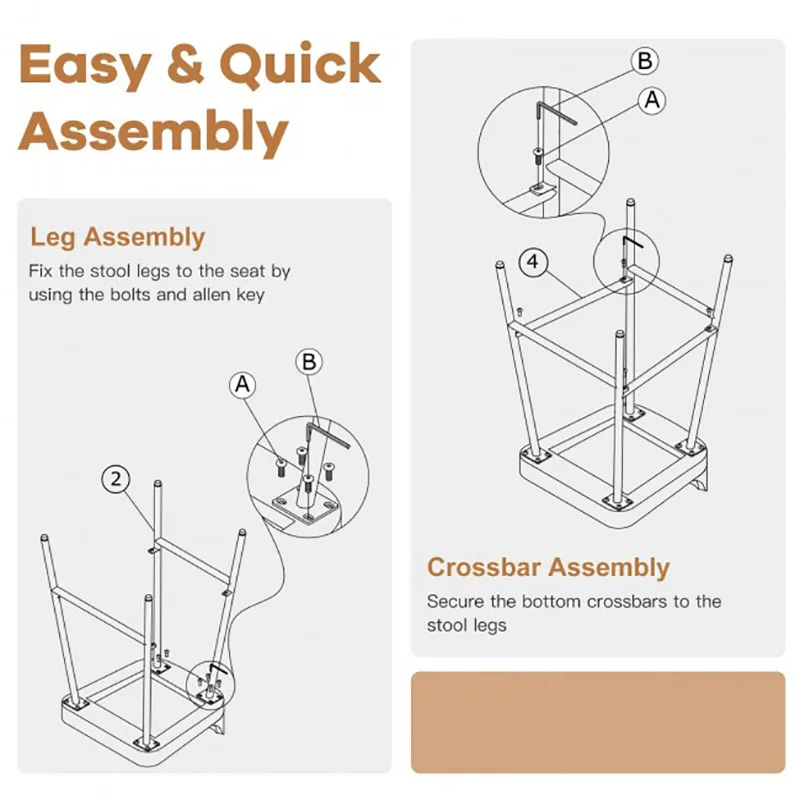 Easy & Quick Assembly

Leg Assembly
Fix the stool legs to the seat by using the bolts and allen key

A
B
2

B
A
4

Crossbar Assembly
Secure the bottom crossbars to the stool legs