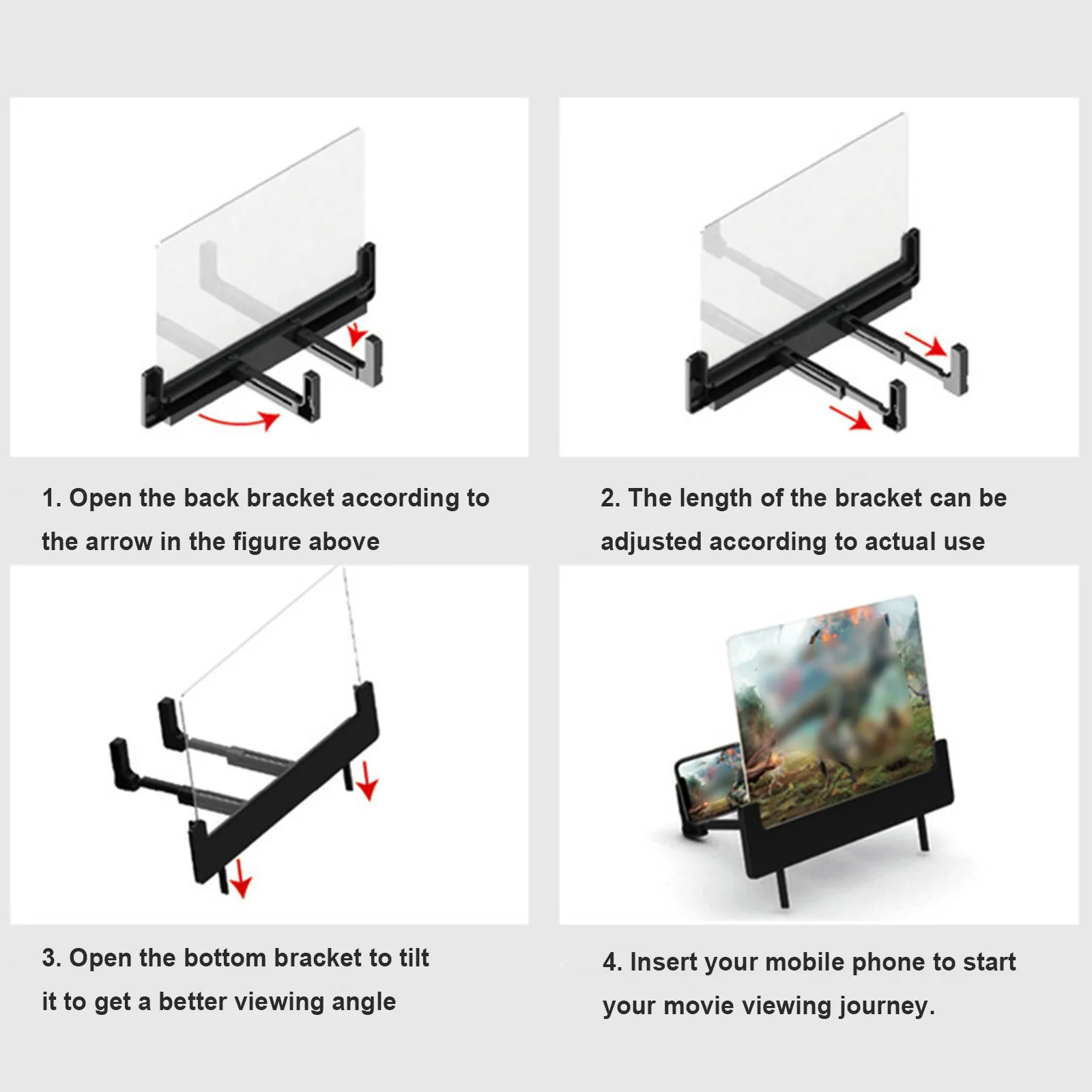 1. Open the back bracket according to the arrow in the figure above

2. The length of the bracket can be adjusted according to actual use

3. Open the bottom bracket to tilt it to get a better viewing angle

4. Insert your mobile phone to start your movie viewing journey.