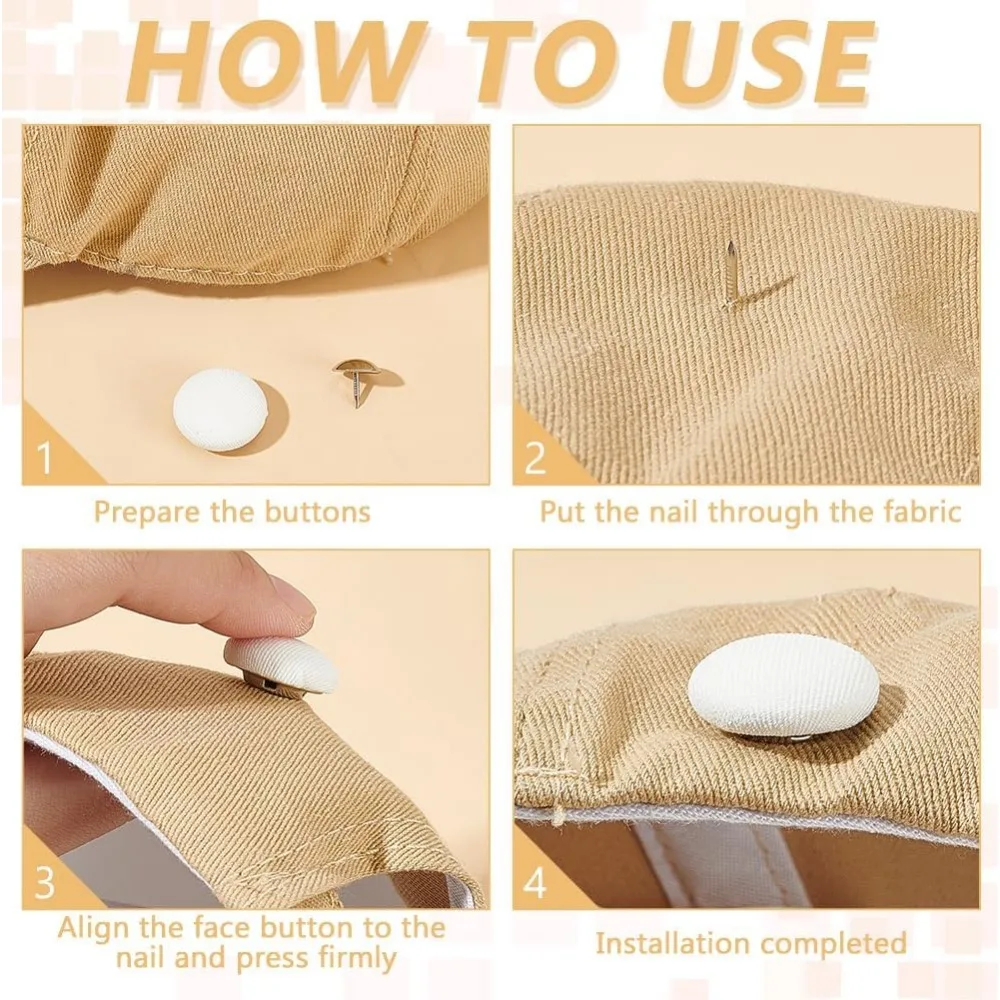 HOW TO USE

1

Prepare the buttons

2

Put the nail through the fabric

3

Align the face button to the nail and press firmly

4

Installation completed