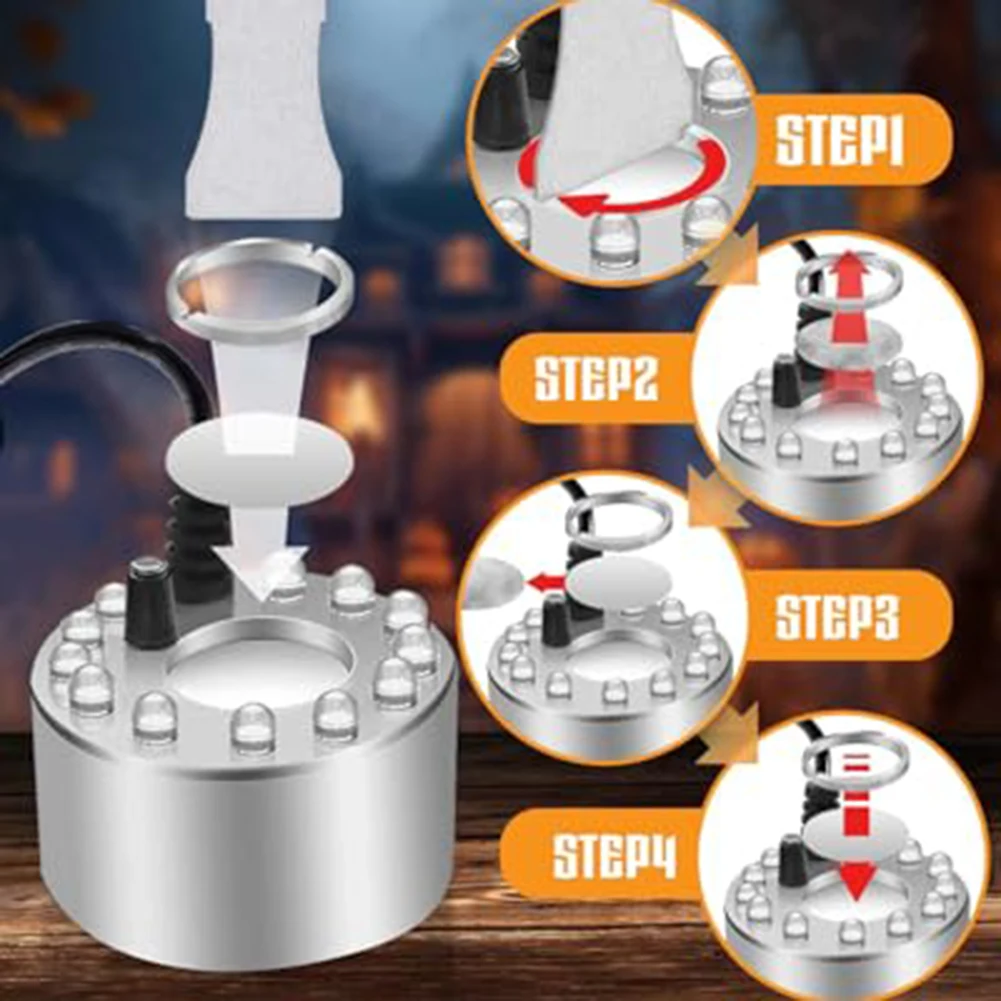 STEP1

STEP2

STEP3

STEP4