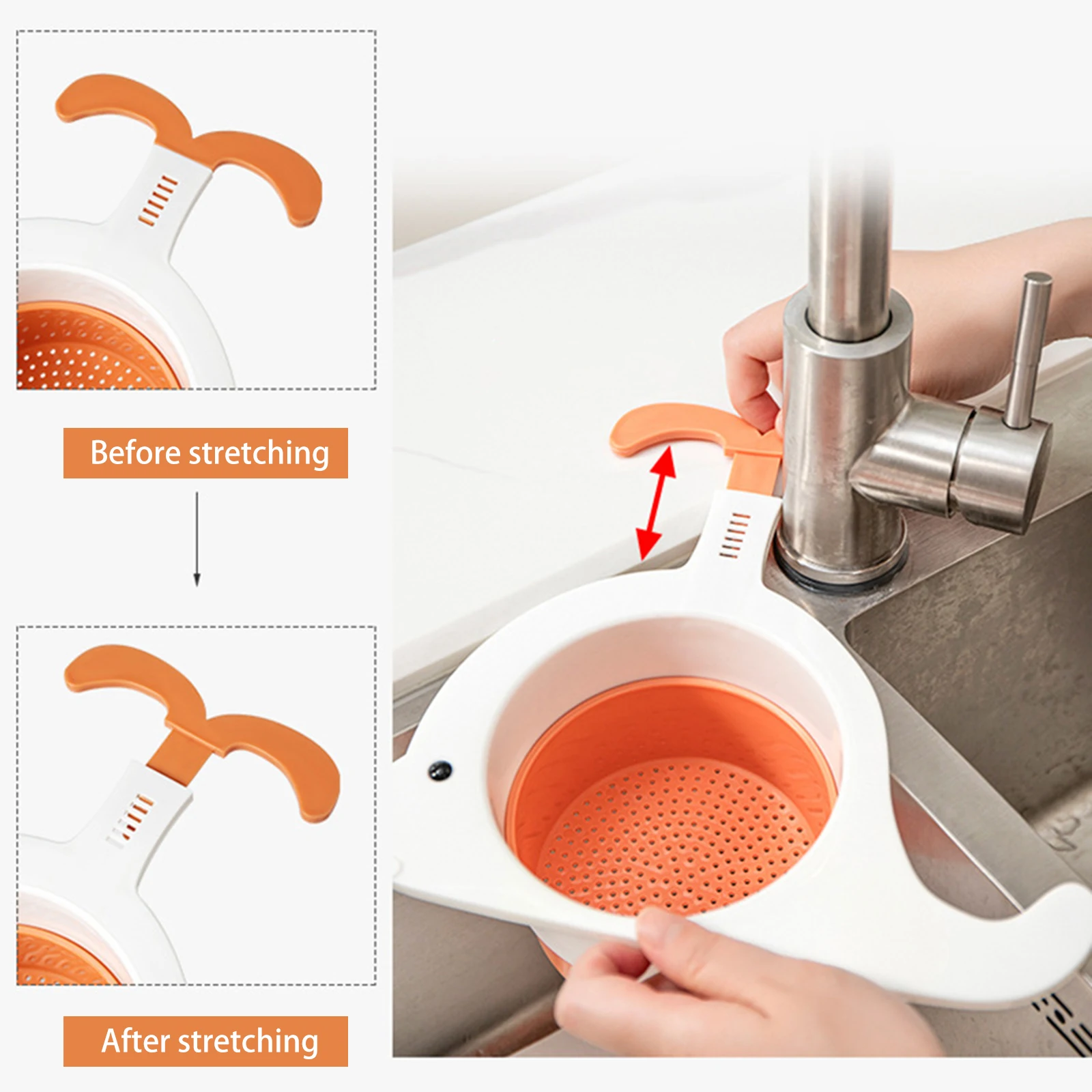 Before stretching

After stretching