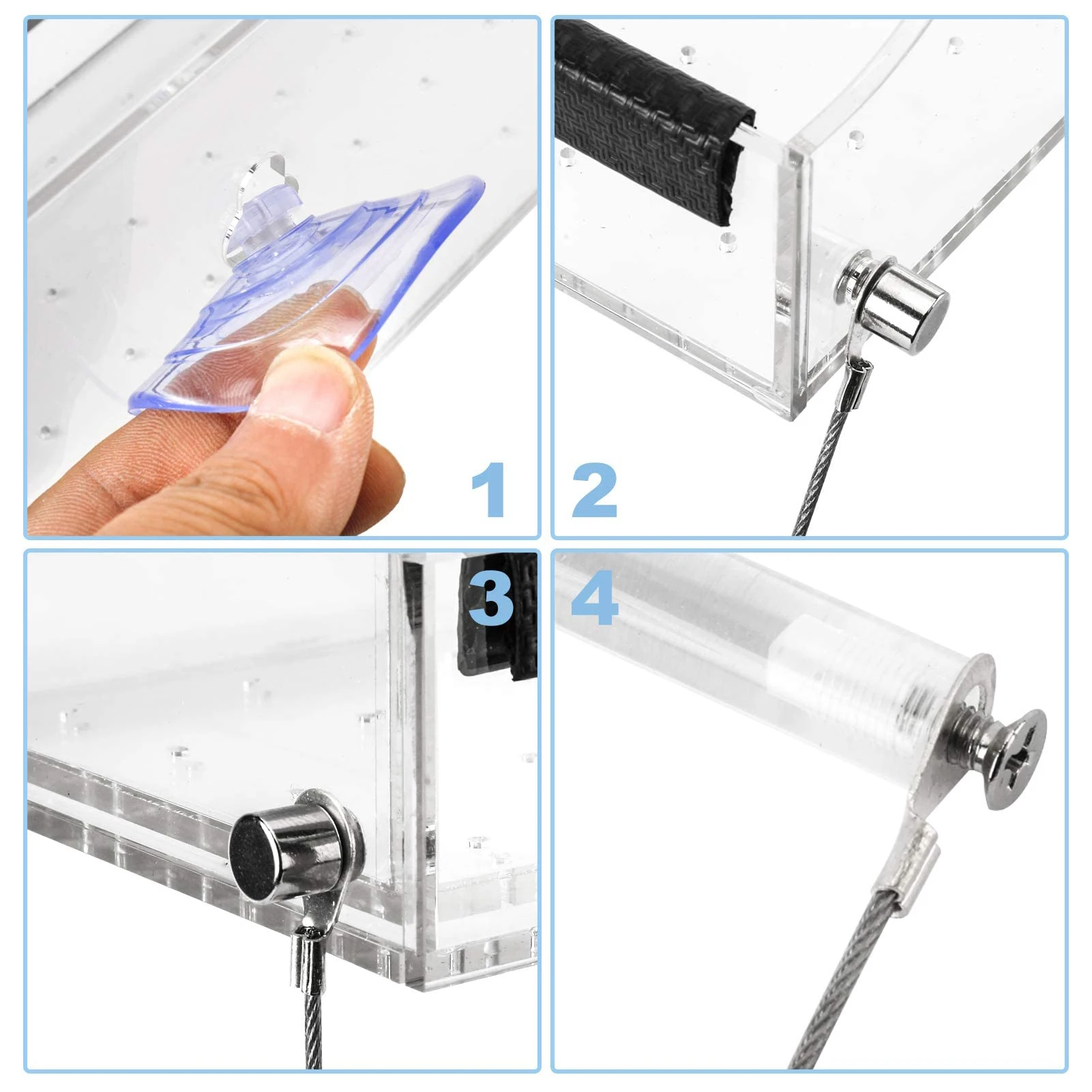 1

2

3

4