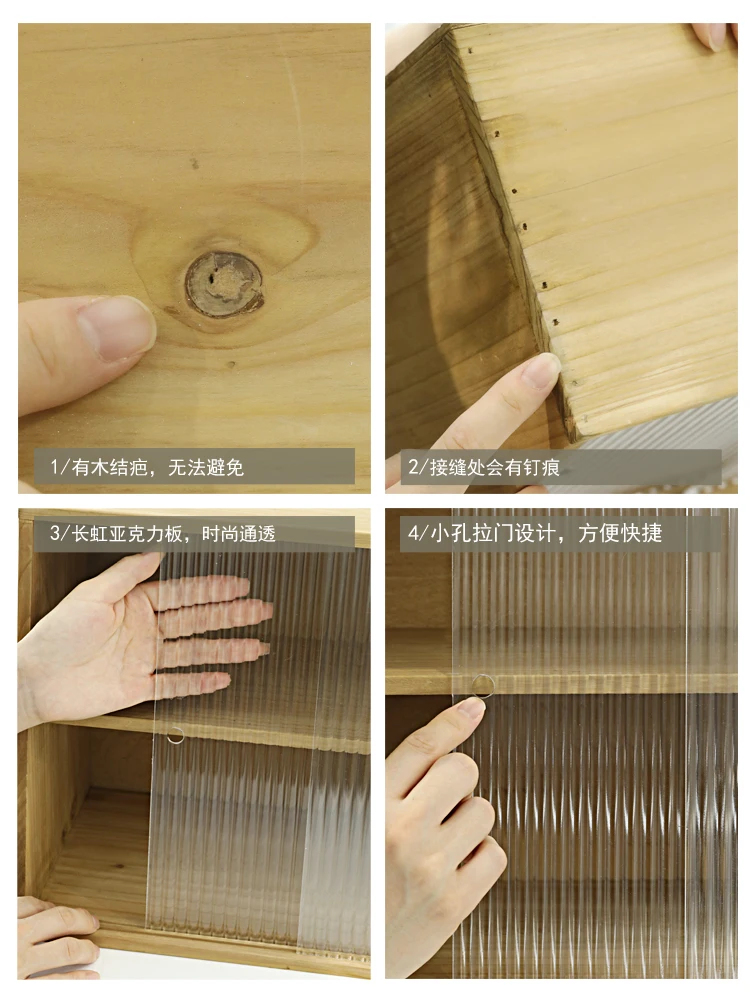 1/有木结疤，无法避免

2/接缝处会有钉痕

3/长虹亚克力板，时尚通透

4/小孔拉门设计，方便快捷