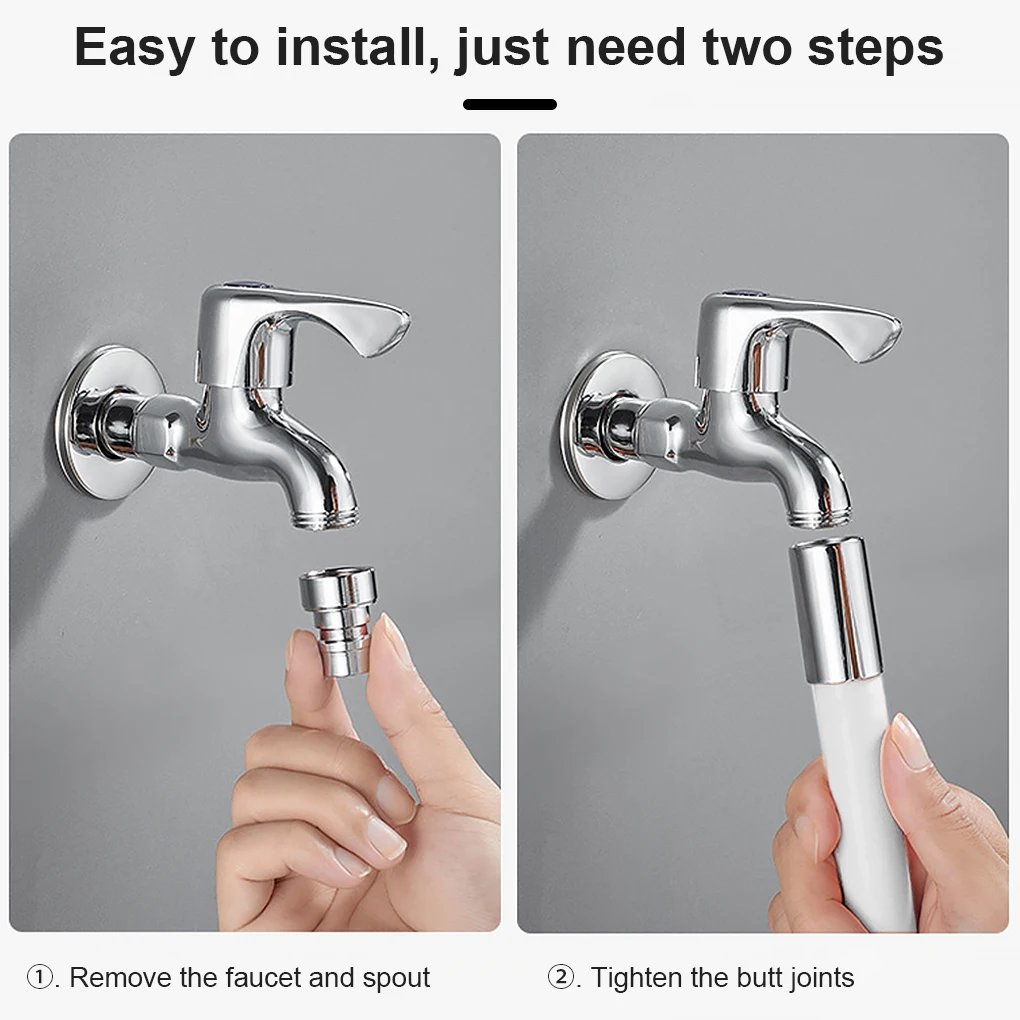 Easy to install, just need two steps

①. Remove the faucet and spout

②. Tighten the butt joints