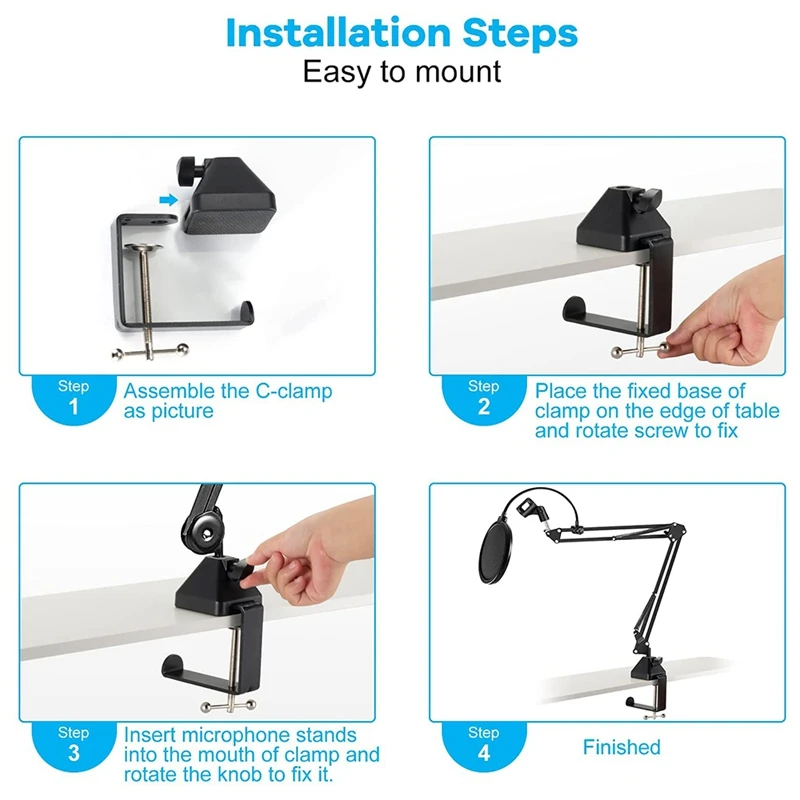 Installation Steps
Easy to mount

Step 1
Assemble the C-clamp as picture

Step 2
Place the fixed base of clamp on the edge of table and rotate screw to fix

Step 3
Insert microphone stands into the mouth of clamp and rotate the knob to fix it.

Step 4
Finished