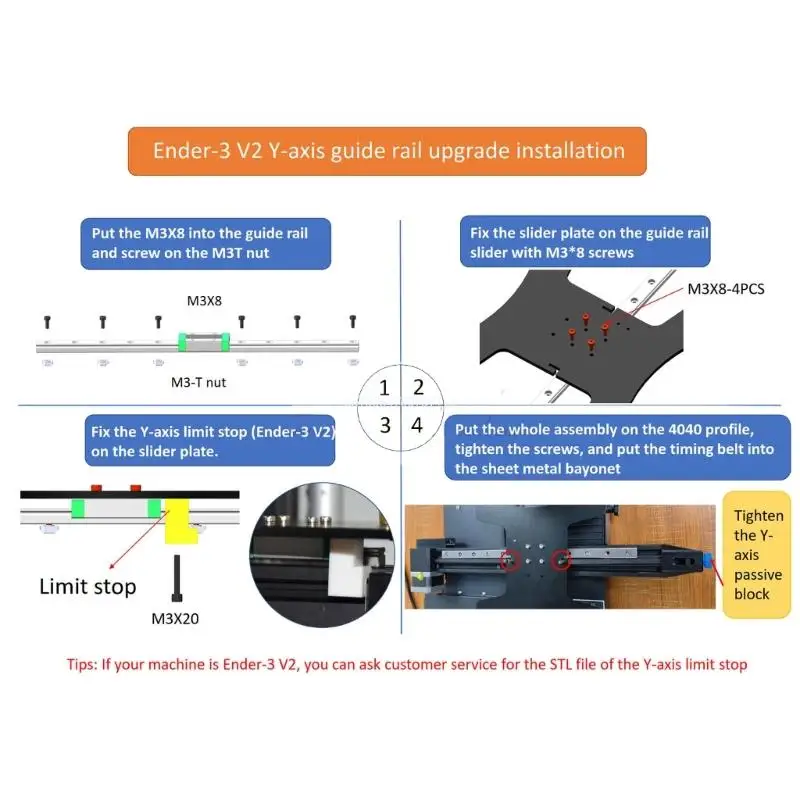 Ender-3 V2 Y-axis guide rail upgrade installation

Put the M3X8 into the guide rail and screw on the M3T nut

M3X8

M3-T nut

Fix the slider plate on the guide rail slider with M3*8 screws

M3X8-4PCS

1 2
3 4

Fix the Y-axis limit stop (Ender-3 V2) on the slider plate.

Limit stop

M3X20

Put the whole assembly on the 4040 profile, tighten the screws, and put the timing belt into the sheet metal bayonet

Tighten the Y-axis passive block

Tips: If your machine is Ender-3 V2, you can ask customer service for the STL file of the Y-axis limit stop