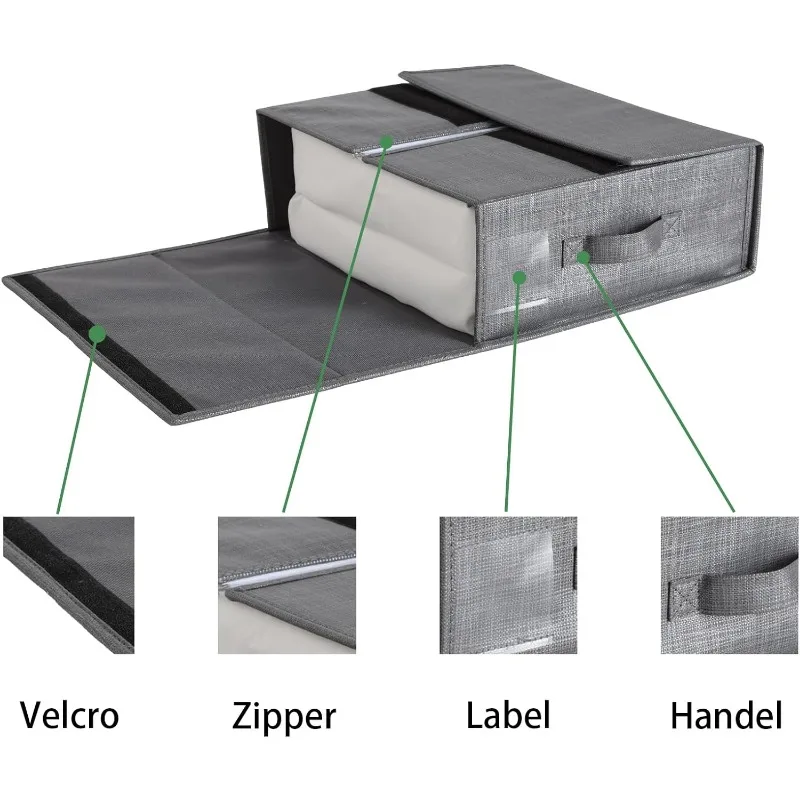 Velcro

Zipper

Label

Handel