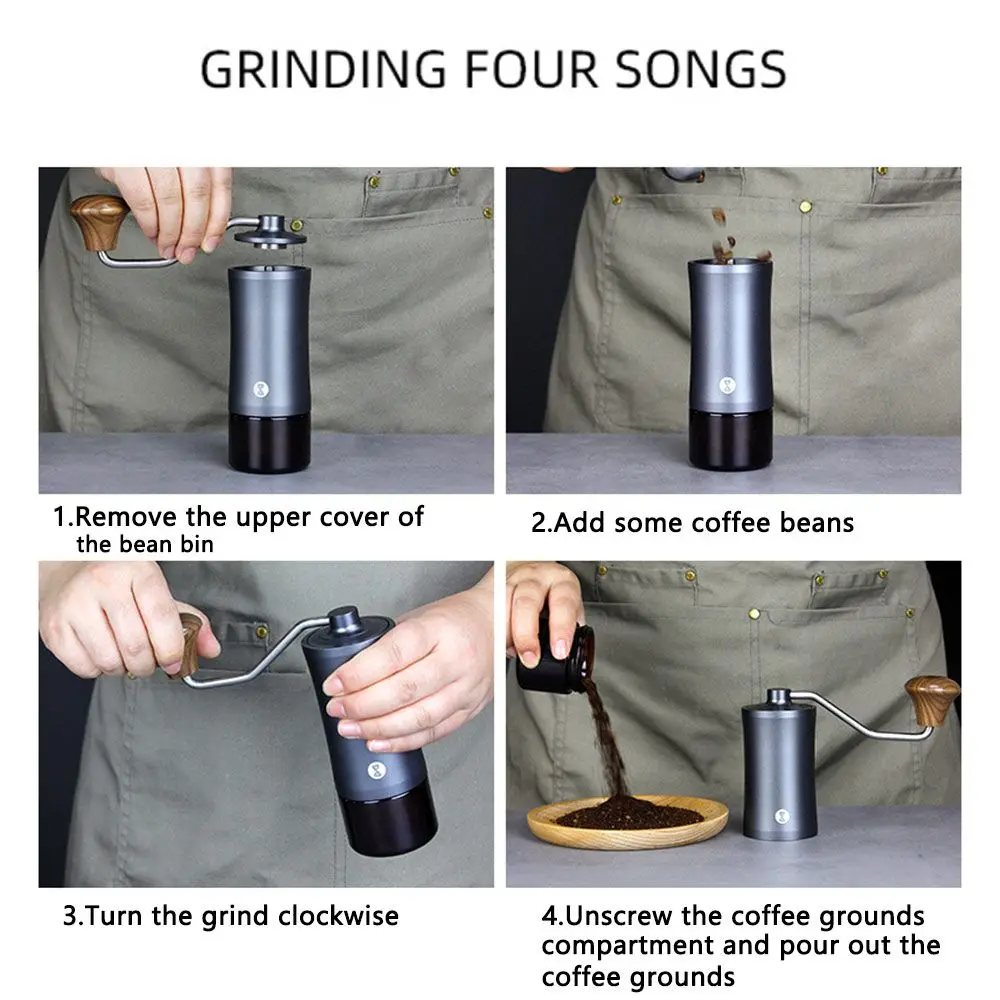 GRINDING FOUR SONGS

1.Remove the upper cover of the bean bin

2.Add some coffee beans

3.Turn the grind clockwise

4.Unscrew the coffee grounds compartment and pour out the coffee grounds