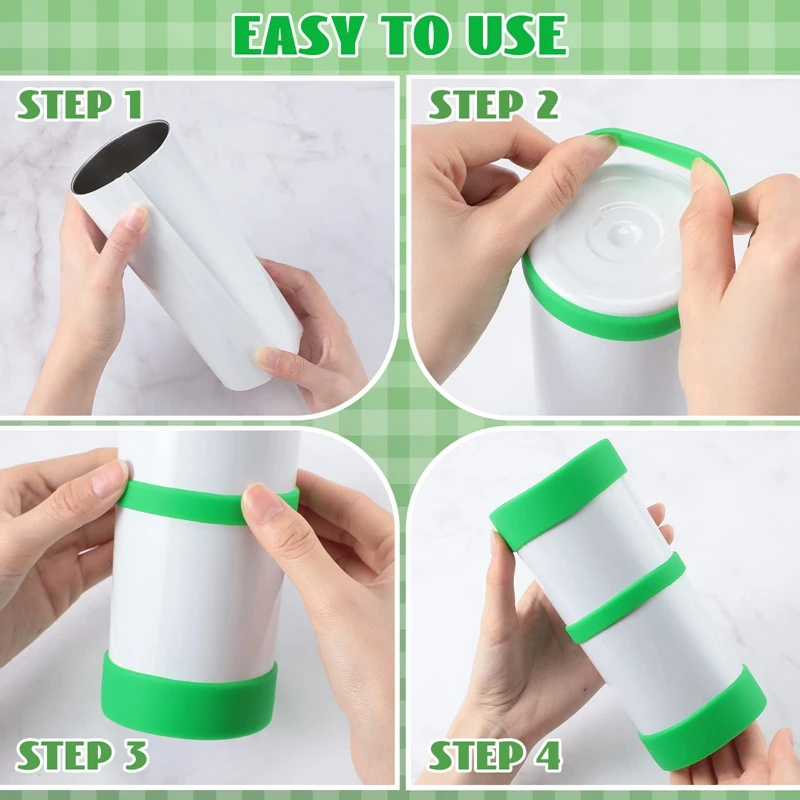 EASY TO USE

STEP 1

STEP 2

STEP 3

STEP 4