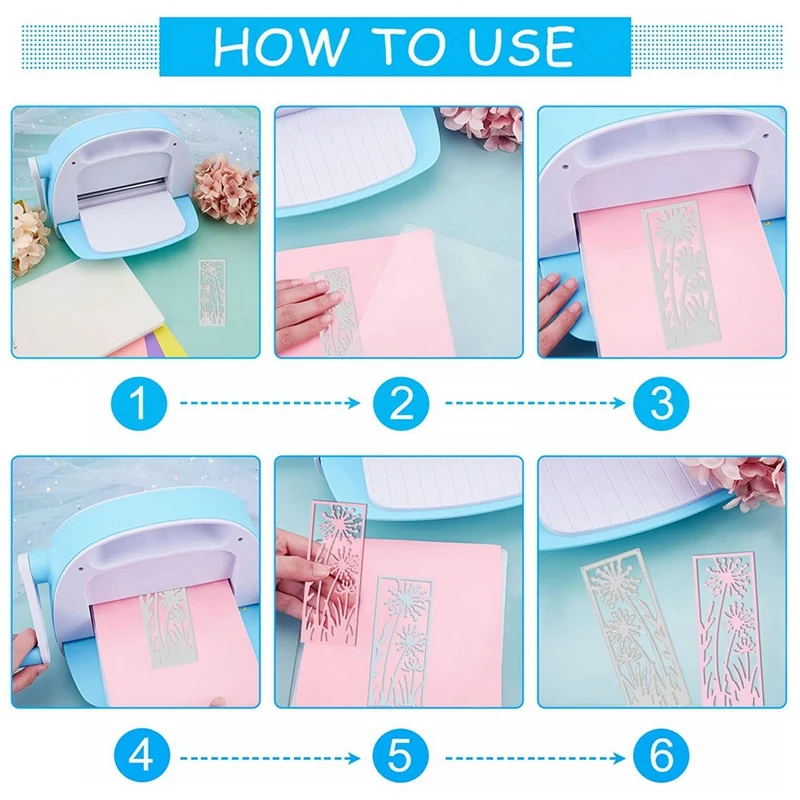 HOW TO USE

1

2

3

4

5

6