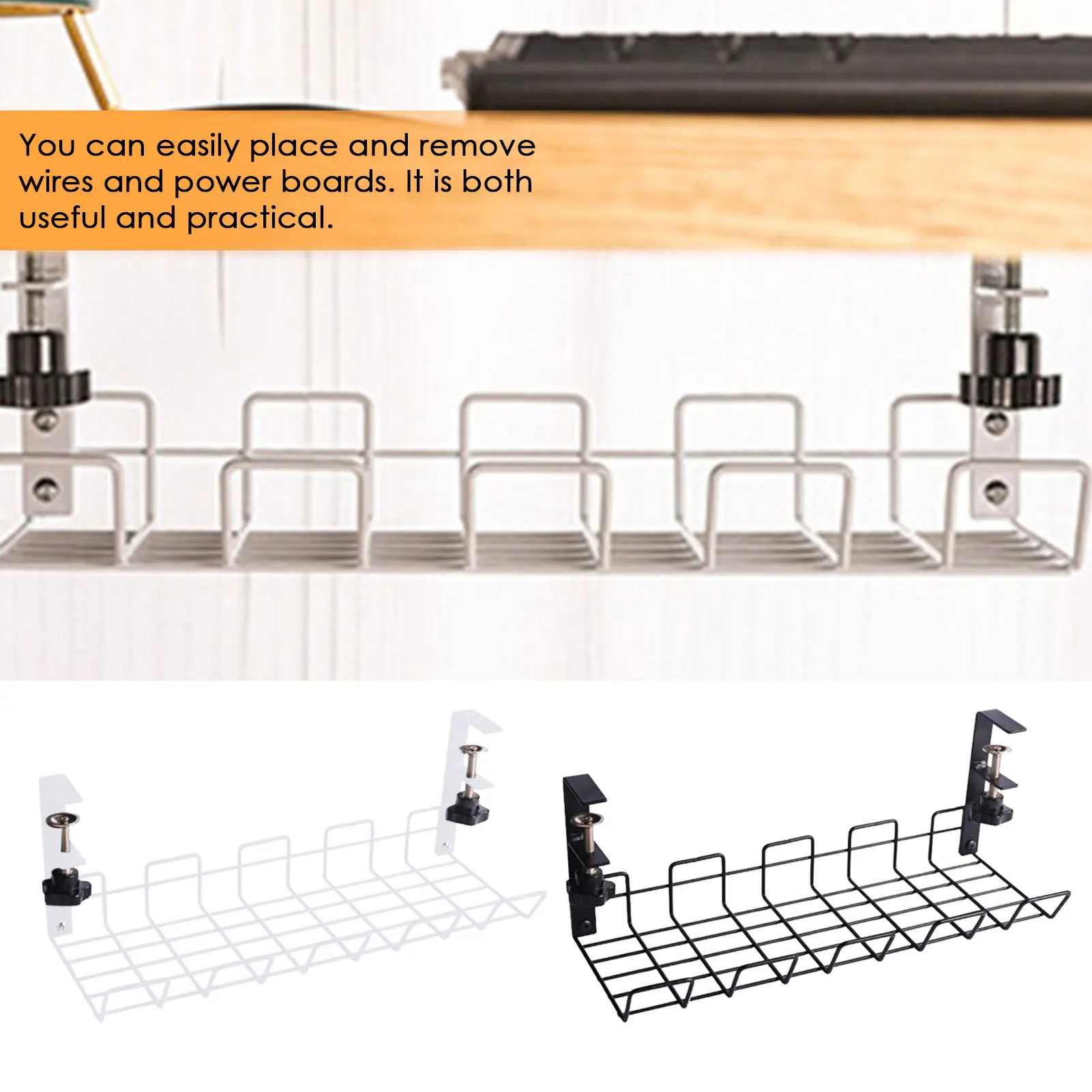 You can easily place and remove wires and power boards. It is both useful and practical.