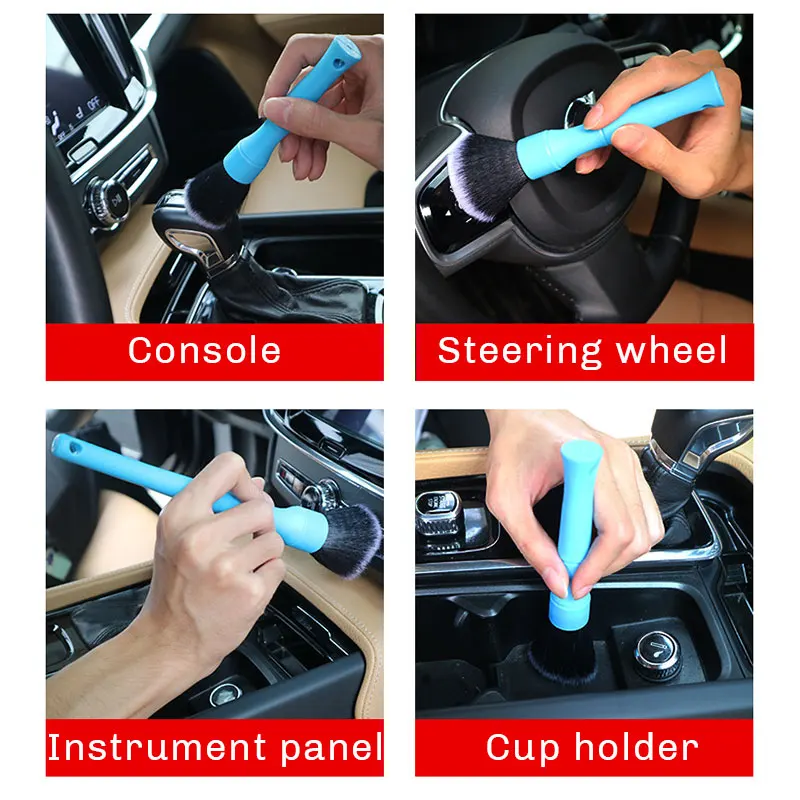 OFF

Console

Steering wheel

Instrument panel

Cup holder