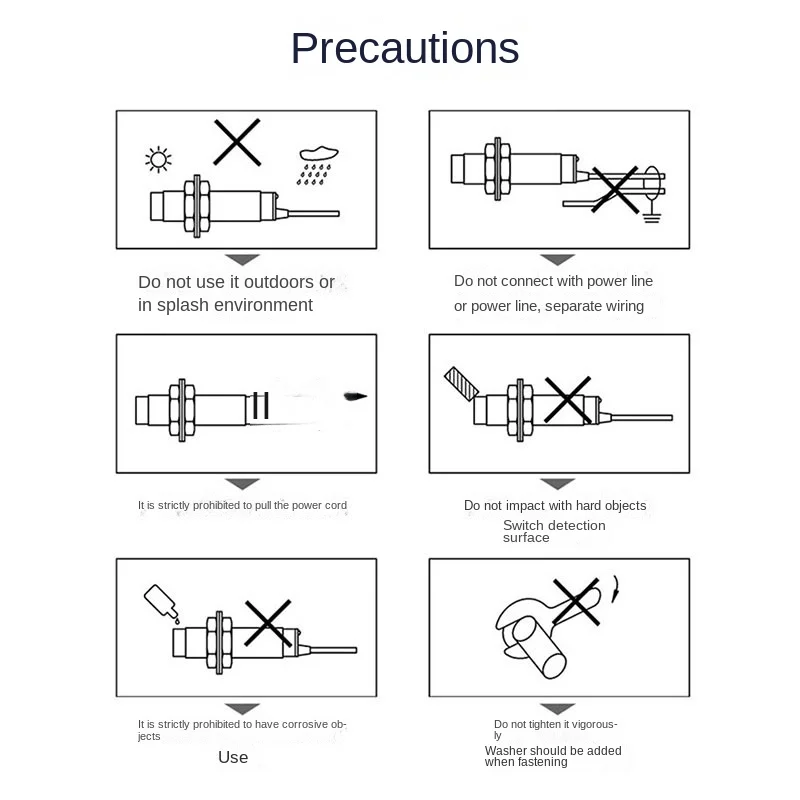 Precautions

Do not use it outdoors or in splash environment

Do not connect with power line or power line, separate wiring

It is strictly prohibited to pull the power cord

Do not impact with hard objects

Switch detection surface

It is strictly prohibited to have corrosive objects

Use

Do not tighten it vigorously

Washer should be added when fastening