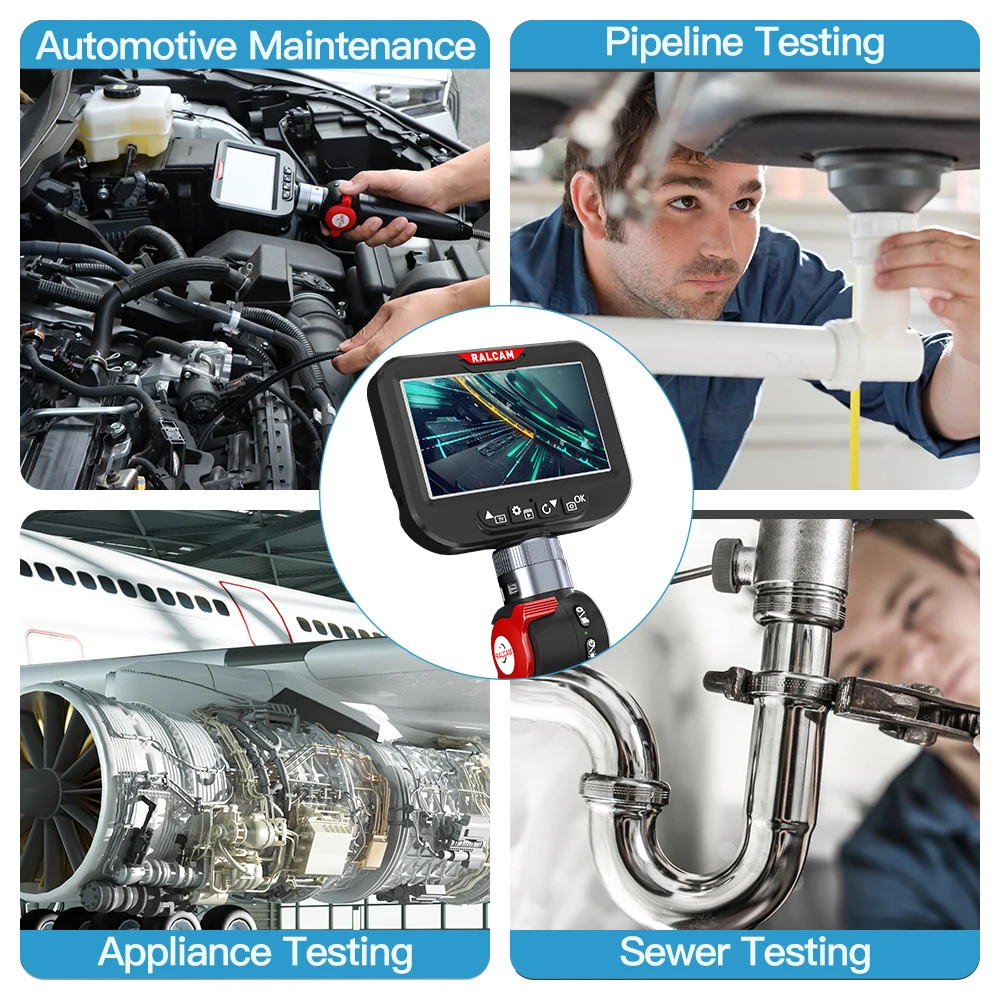 Automotive Maintenance

Pipeline Testing

RALCAM

OK

RALCAM

Appliance Testing

Sewer Testing