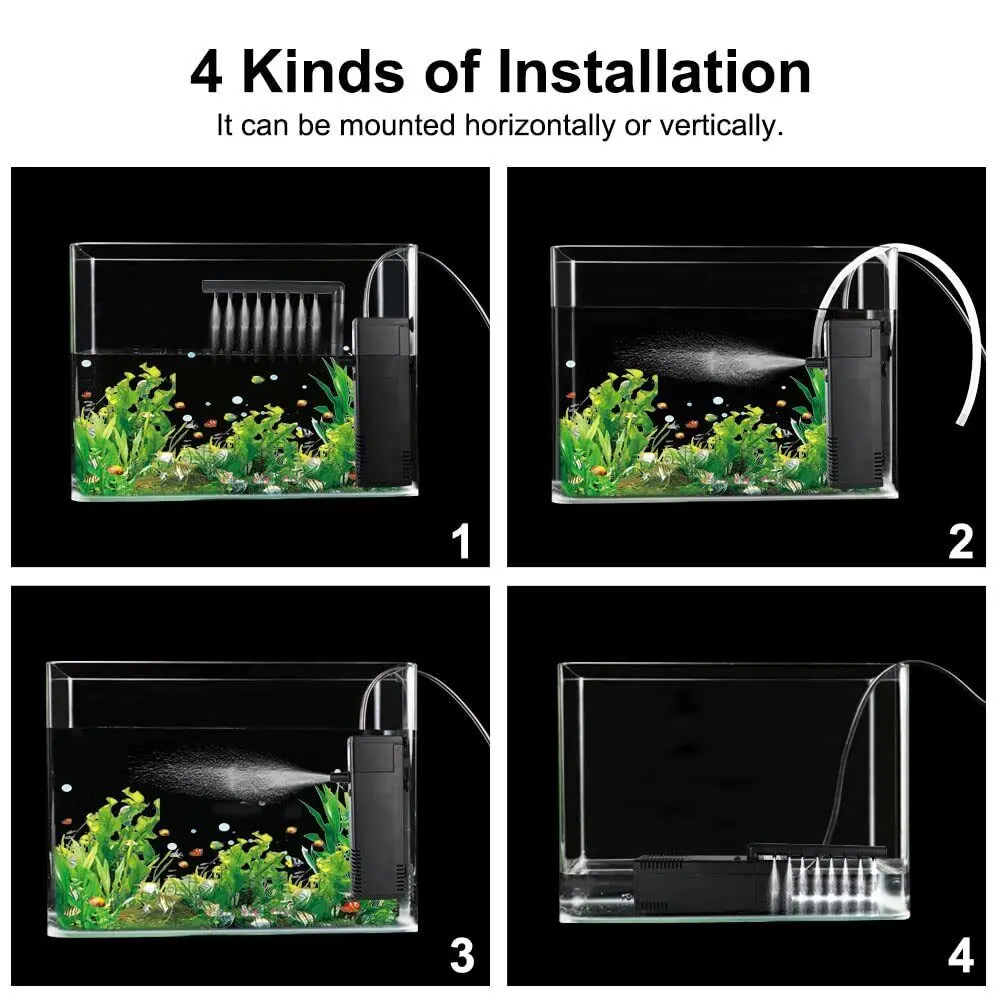 4 Kinds of Installation
It can be mounted horizontally or vertically.

1

2

3

4