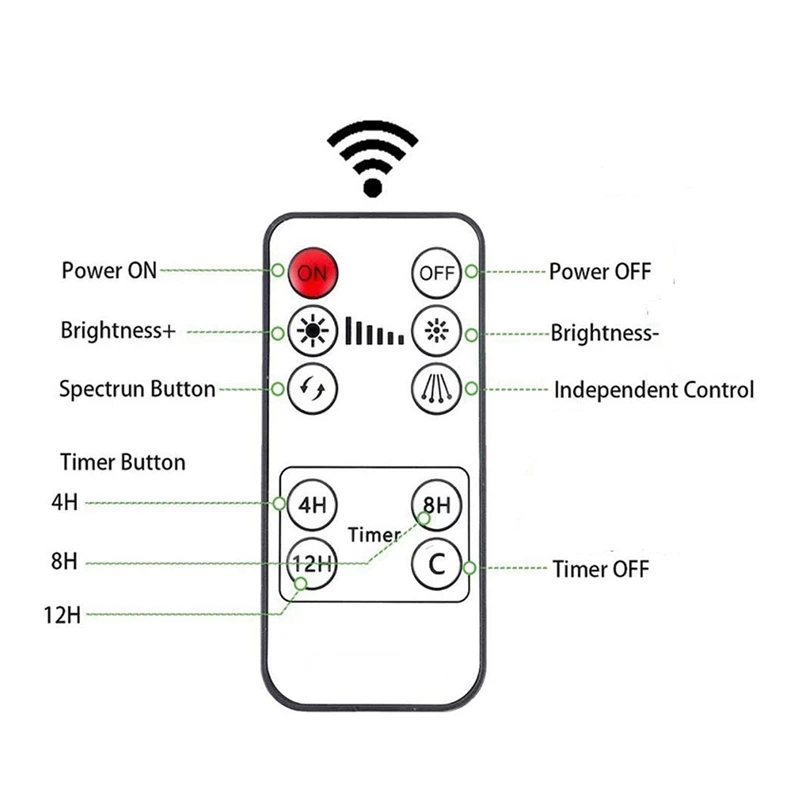 Power ON
ON
OFF
Power OFF
Brightness+
Brightness-
Spectrun Button
Independent Control
Timer Button
4H
4H
8H
Timer
8H
12H
C
Timer OFF
12H