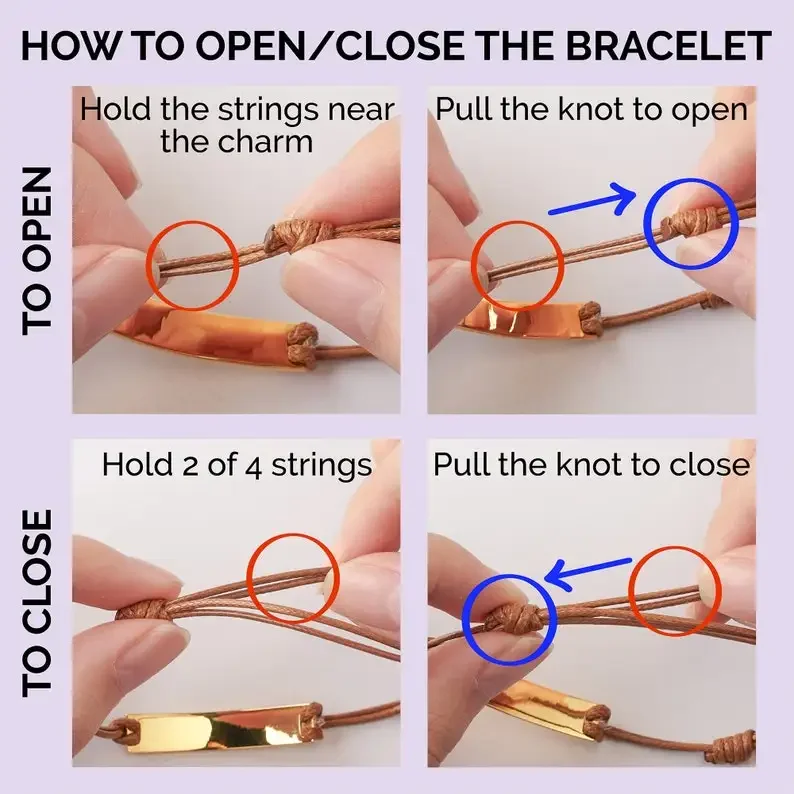 HOW TO OPEN/CLOSE THE BRACELET

TO OPEN

Hold the strings near the charm

Pull the knot to open

TO CLOSE

Hold 2 of 4 strings

Pull the knot to close