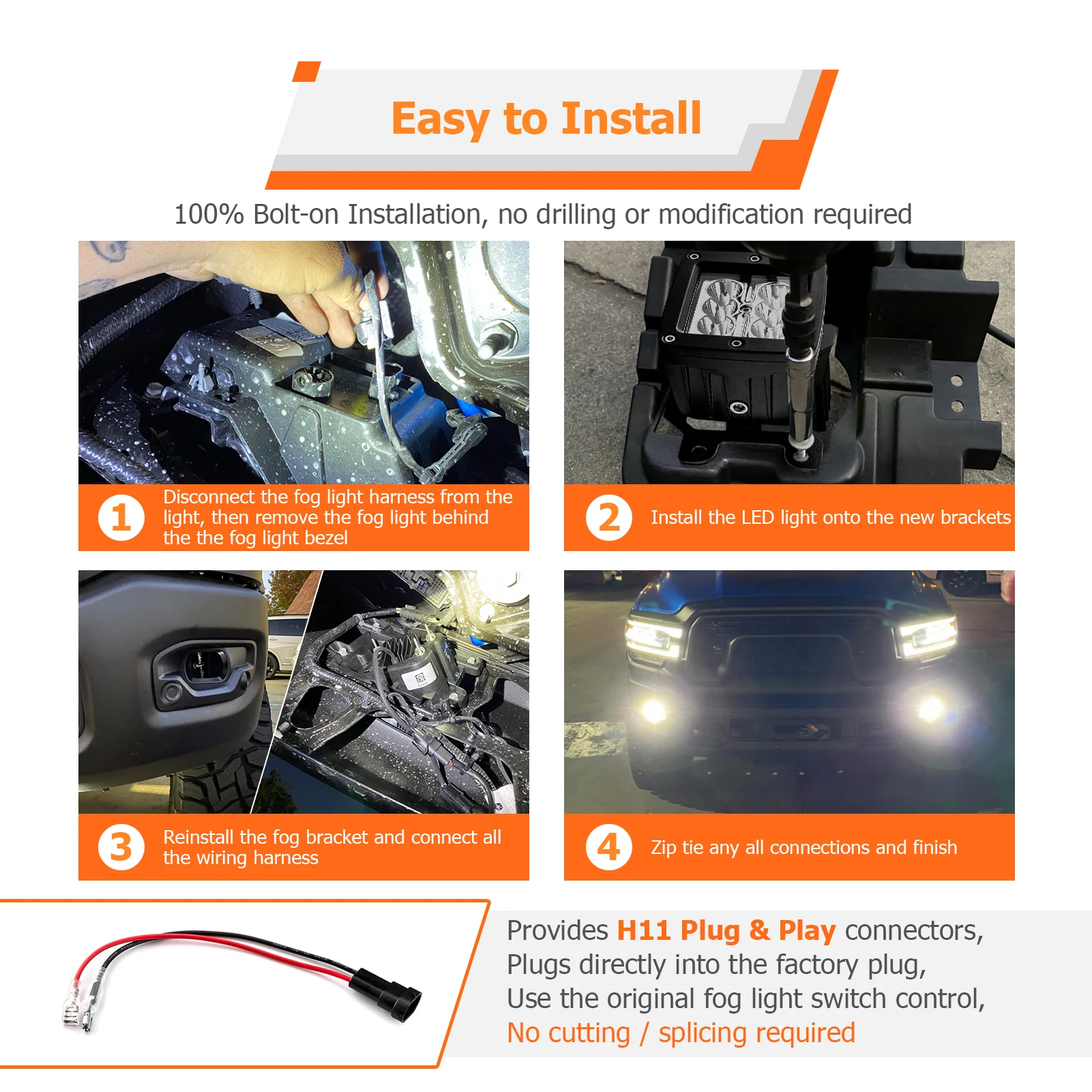 Easy to Install

100% Bolt-on Installation, no drilling or modification required

1 Disconnect the fog light harness from the light, then remove the fog light behind the the fog light bezel

2 Install the LED light onto the new brackets

3 Reinstall the fog bracket and connect all the wiring harness

4 Zip tie any all connections and finish

Provides H11 Plug & Play connectors,
Plugs directly into the factory plug,
Use the original fog light switch control,
No cutting / splicing required