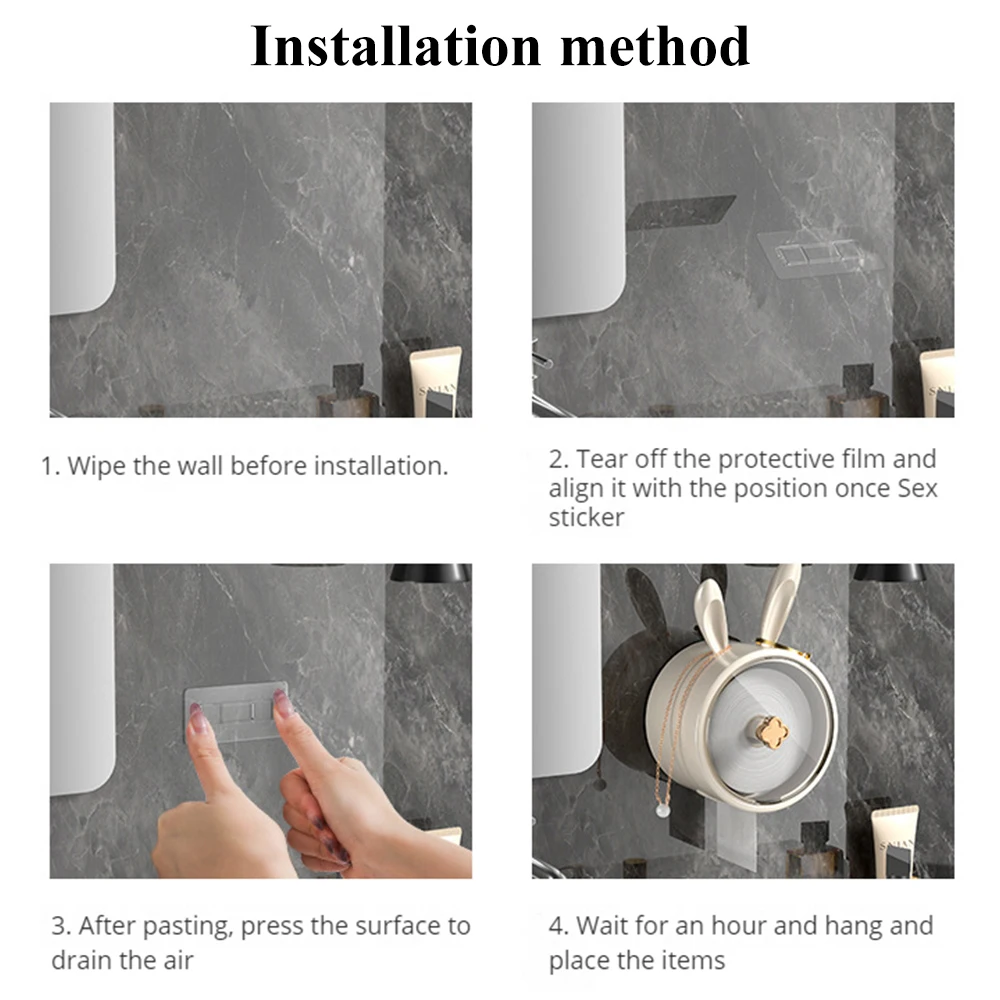 Installation method

1. Wipe the wall before installation.

2. Tear off the protective film and align it with the position once Sex sticker

3. After pasting, press the surface to drain the air

4. Wait for an hour and hang and place the items