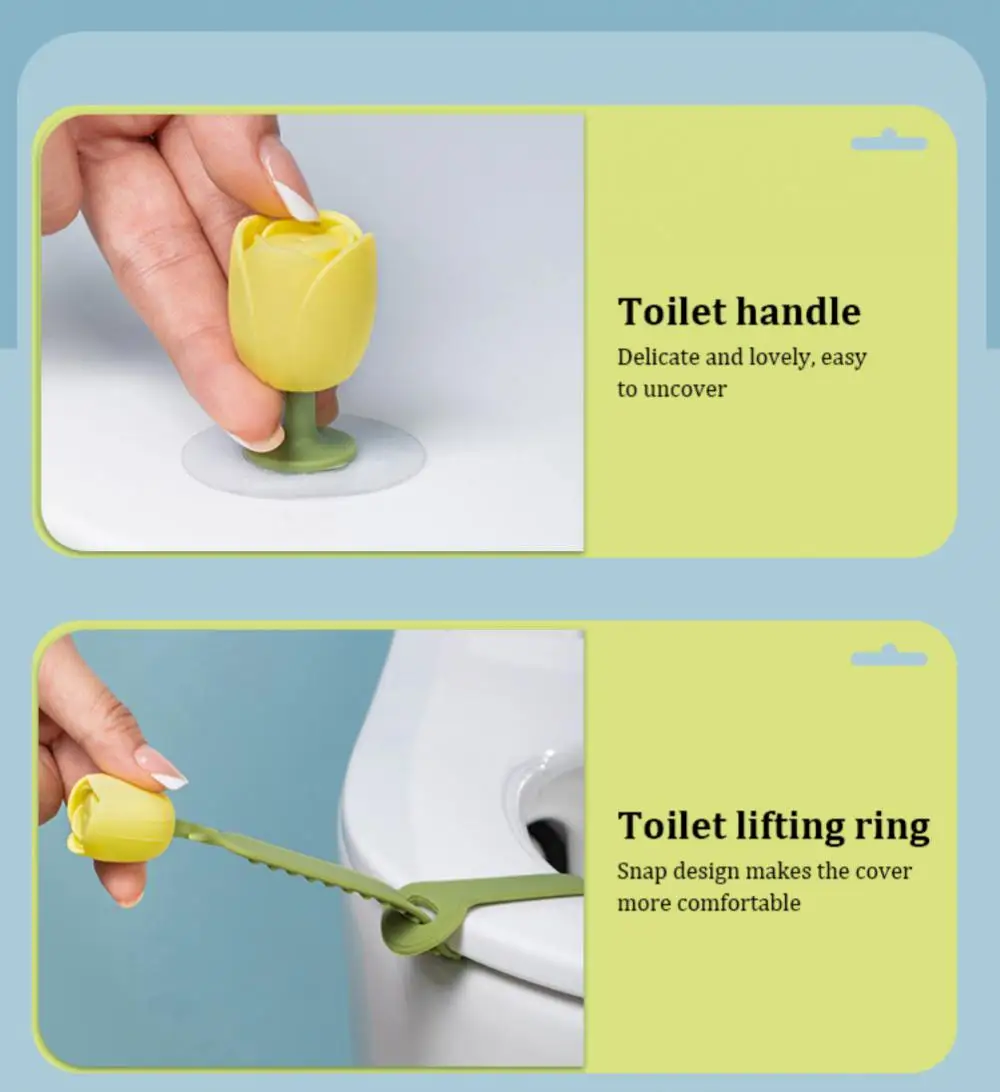 Toilet handle

Delicate and lovely, easy to uncover

Toilet lifting ring

Snap design makes the cover more comfortable