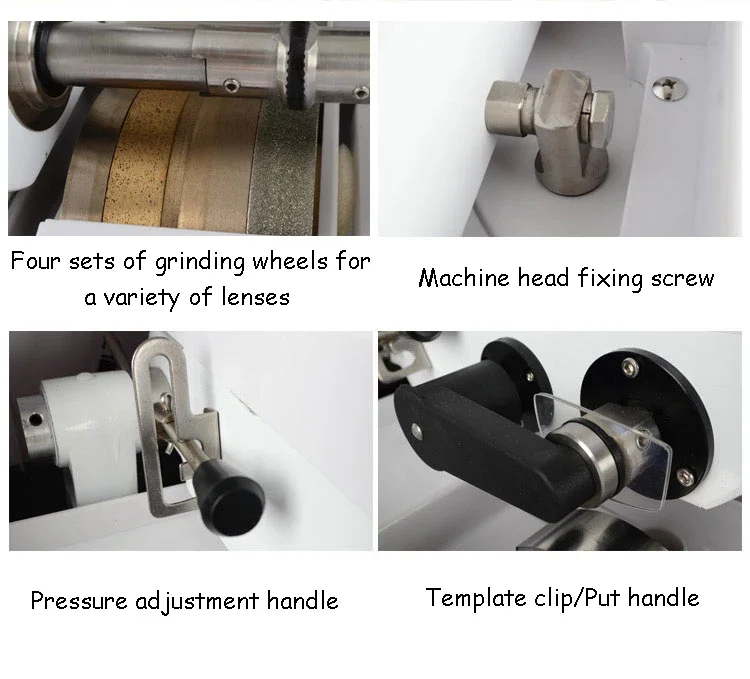 Four sets of grinding wheels for a variety of lenses

Machine head fixing screw

Pressure adjustment handle

Template clip/Put handle