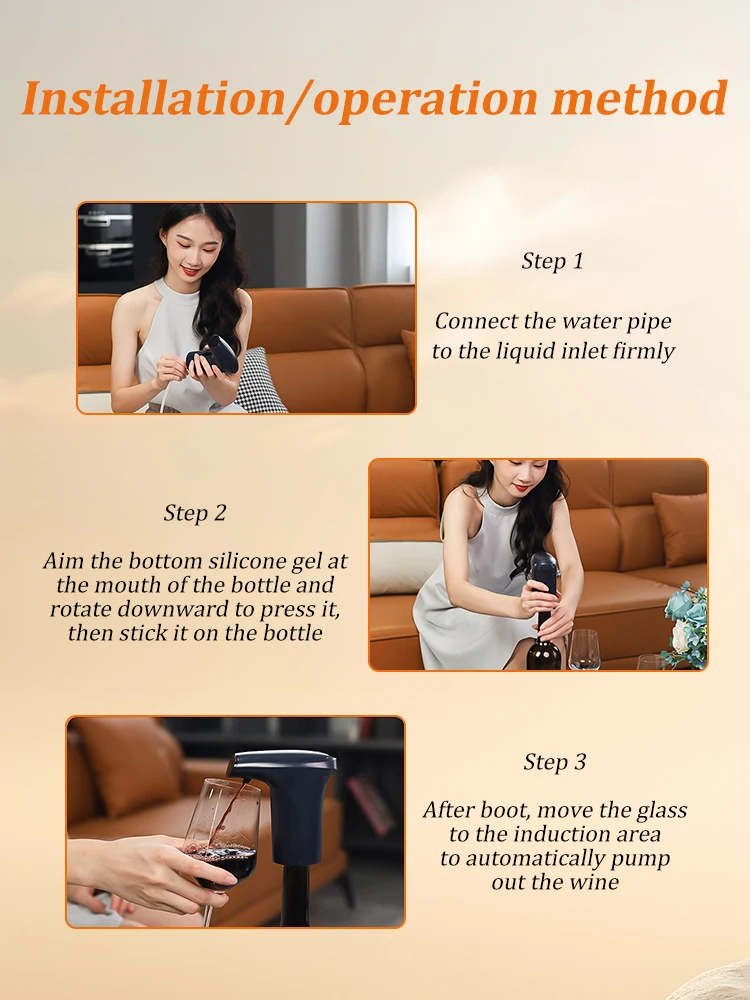 Installation/operation method

Step 1

Connect the water pipe to the liquid inlet firmly

Step 2

Aim the bottom silicone gel at the mouth of the bottle and rotate downward to press it, then stick it on the bottle

Step 3

After boot, move the glass to the induction area to automatically pump out the wine