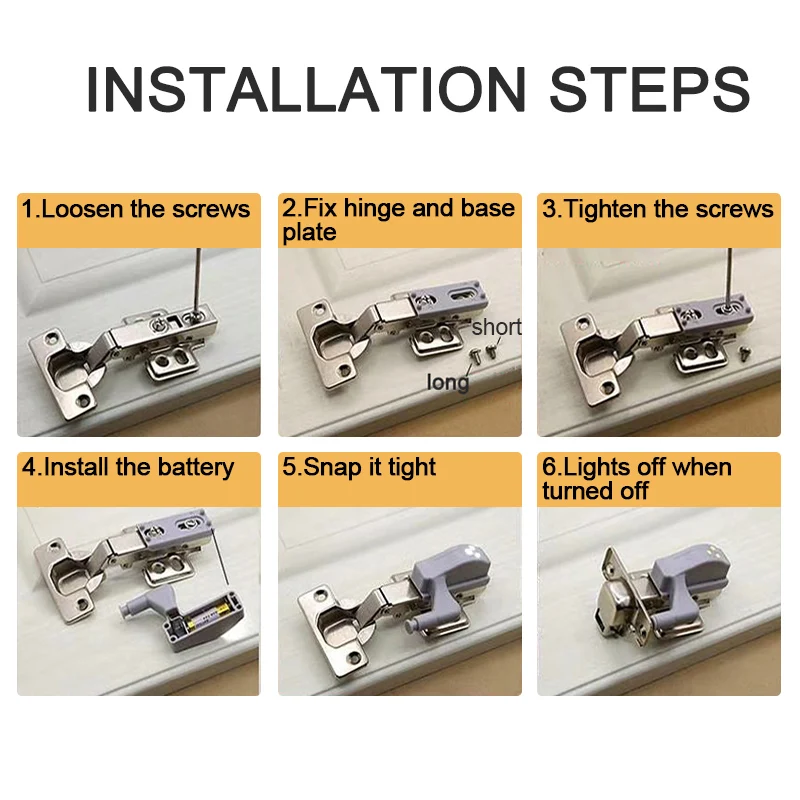 INSTALLATION STEPS

1.Loosen the screws

2.Fix hinge and base plate

short

long

3.Tighten the screws

4.Install the battery

5.Snap it tight

6.Lights off when turned off