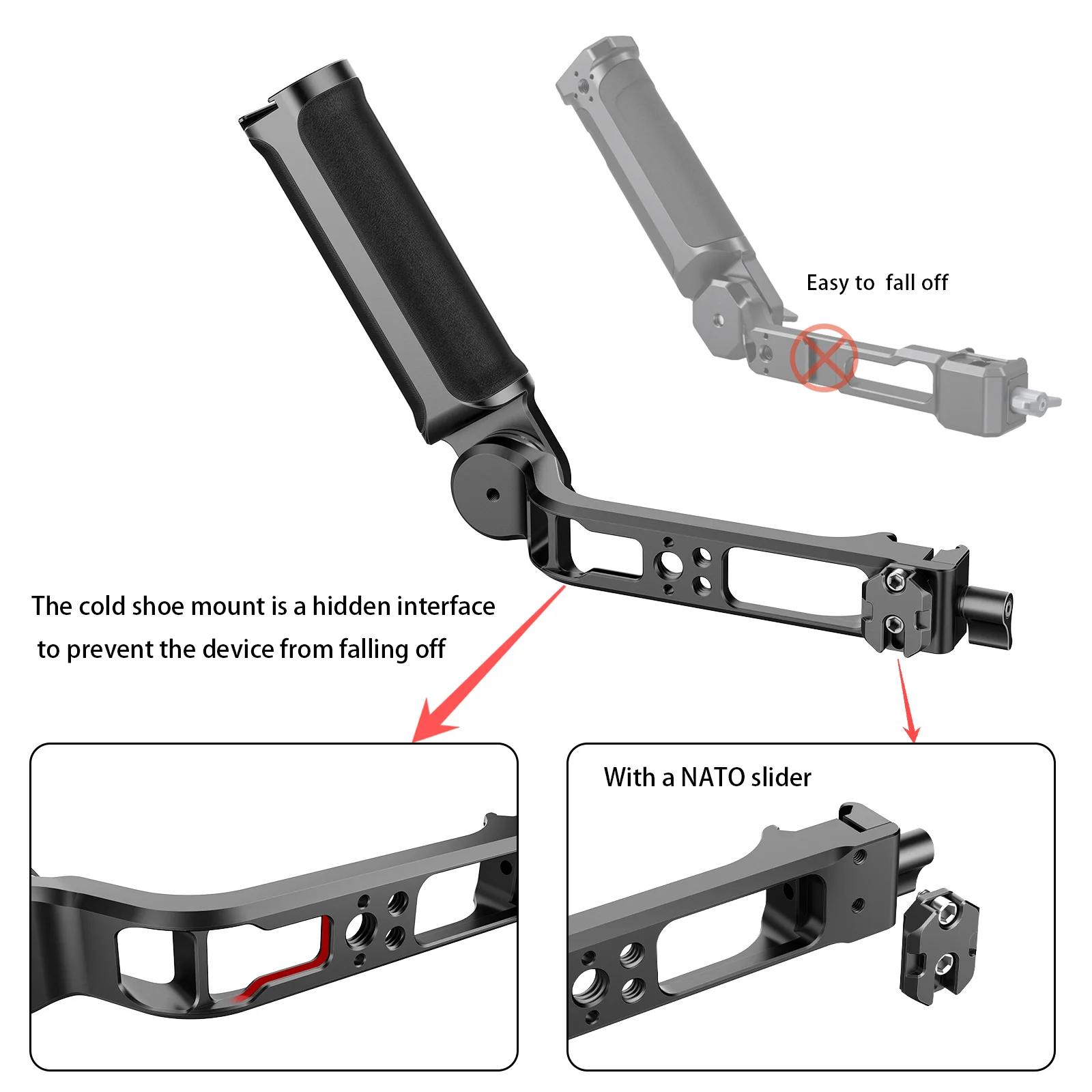 Easy to fall off

The cold shoe mount is a hidden interface to prevent the device from falling off

With a NATO slider