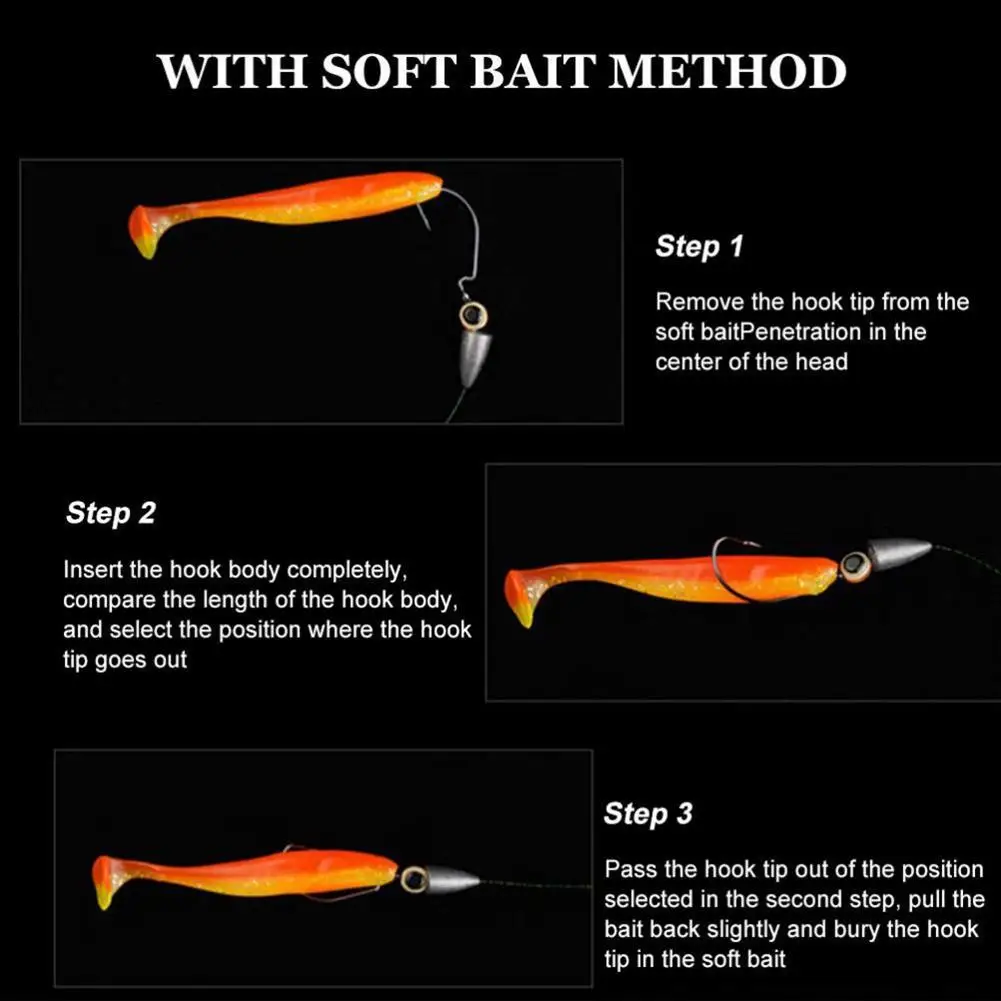 WITH SOFT BAIT METHOD

Step 1

Remove the hook tip from the soft baitPenetration in the center of the head

Step 2

Insert the hook body completely, compare the length of the hook body, and select the position where the hook tip goes out

Step 3

Pass the hook tip out of the position selected in the second step, pull the bait back slightly and bury the hook tip in the soft bait