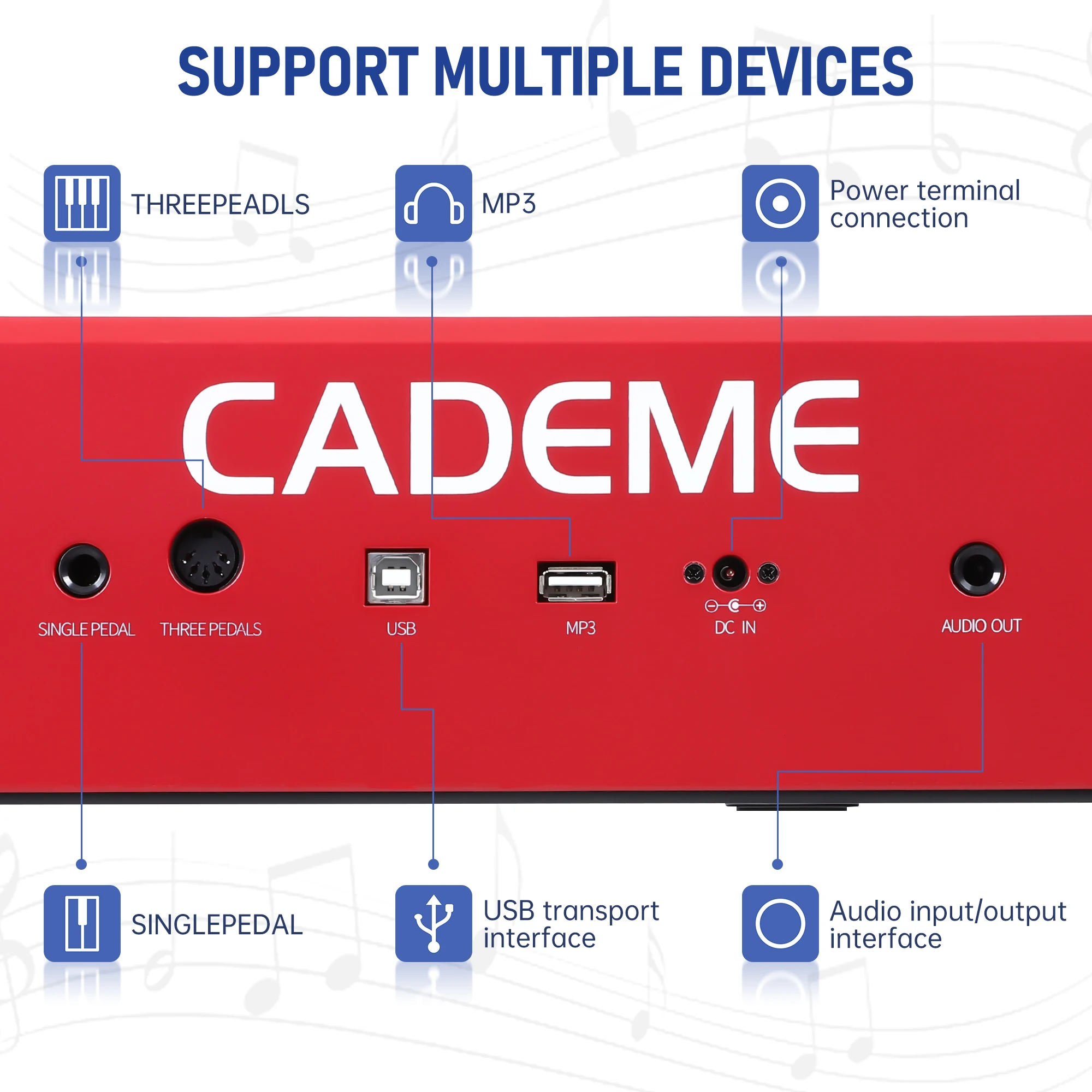 SUPPORT MULTIPLE DEVICES

THREEPEADLS

MP3

Power terminal connection

CADEME

SINGLE PEDAL

THREE PEDALS

USB

MP3

DC IN

AUDIO OUT

SINGLEPEDAL

USB transport interface

Audio input/output interface