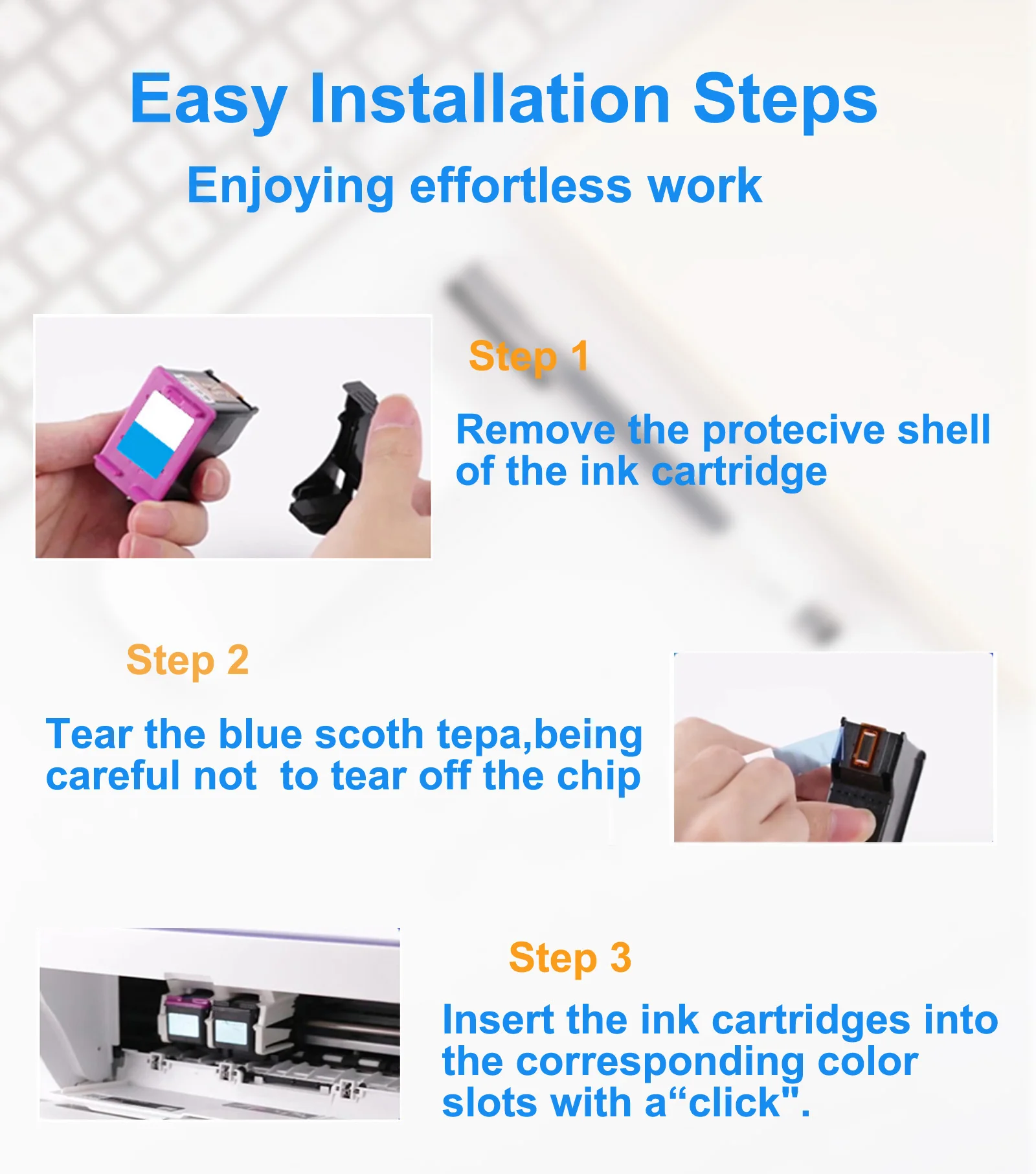 Easy Installation Steps

Enjoying effortless work

Step 1

Remove the protecive shell of the ink cartridge

Step 2

Tear the blue scoth tepa,being careful not to tear off the chip

Step 3

Insert the ink cartridges into the corresponding color slots with a“click".