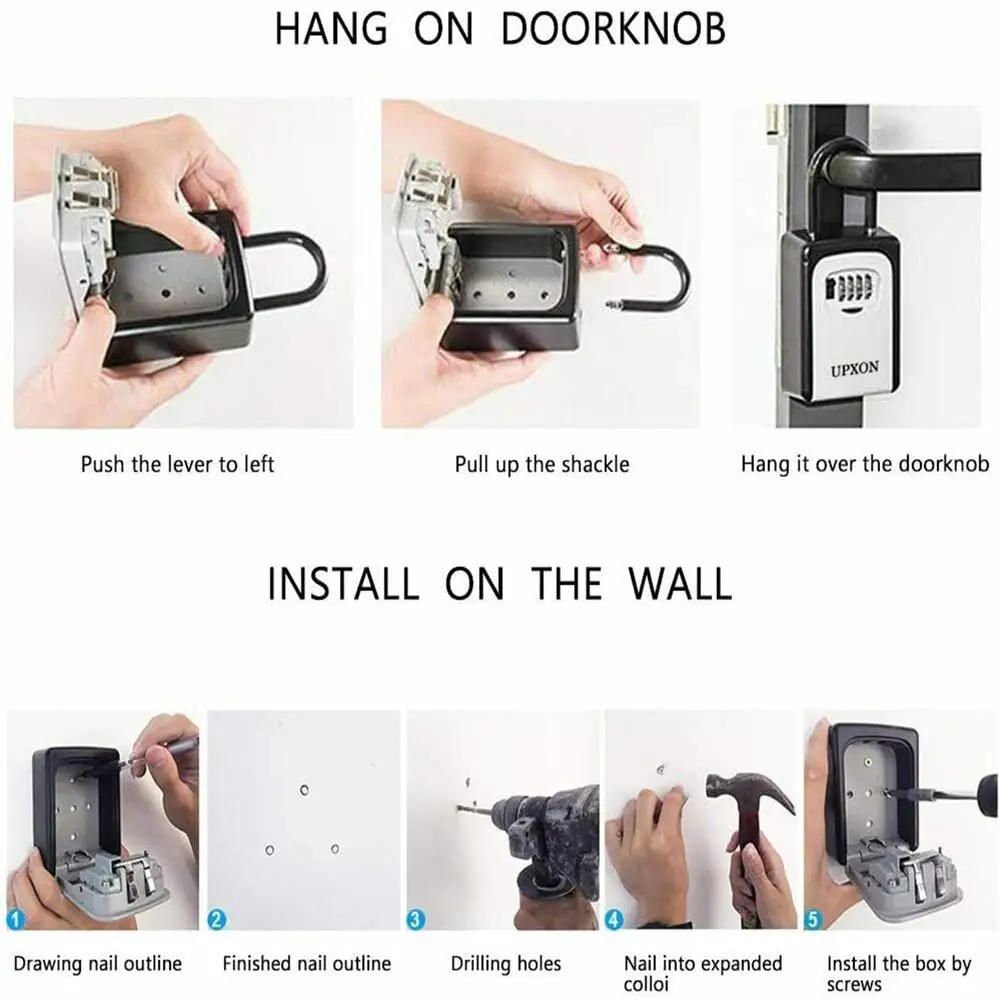 HANG ON DOORKNOB

UPXON

Push the lever to left

Pull up the shackle

Hang it over the doorknob

INSTALL ON THE WALL

1
Drawing nail outline

2
Finished nail outline

3
Drilling holes

4
Nail into expanded colloi

5
Install the box by screws