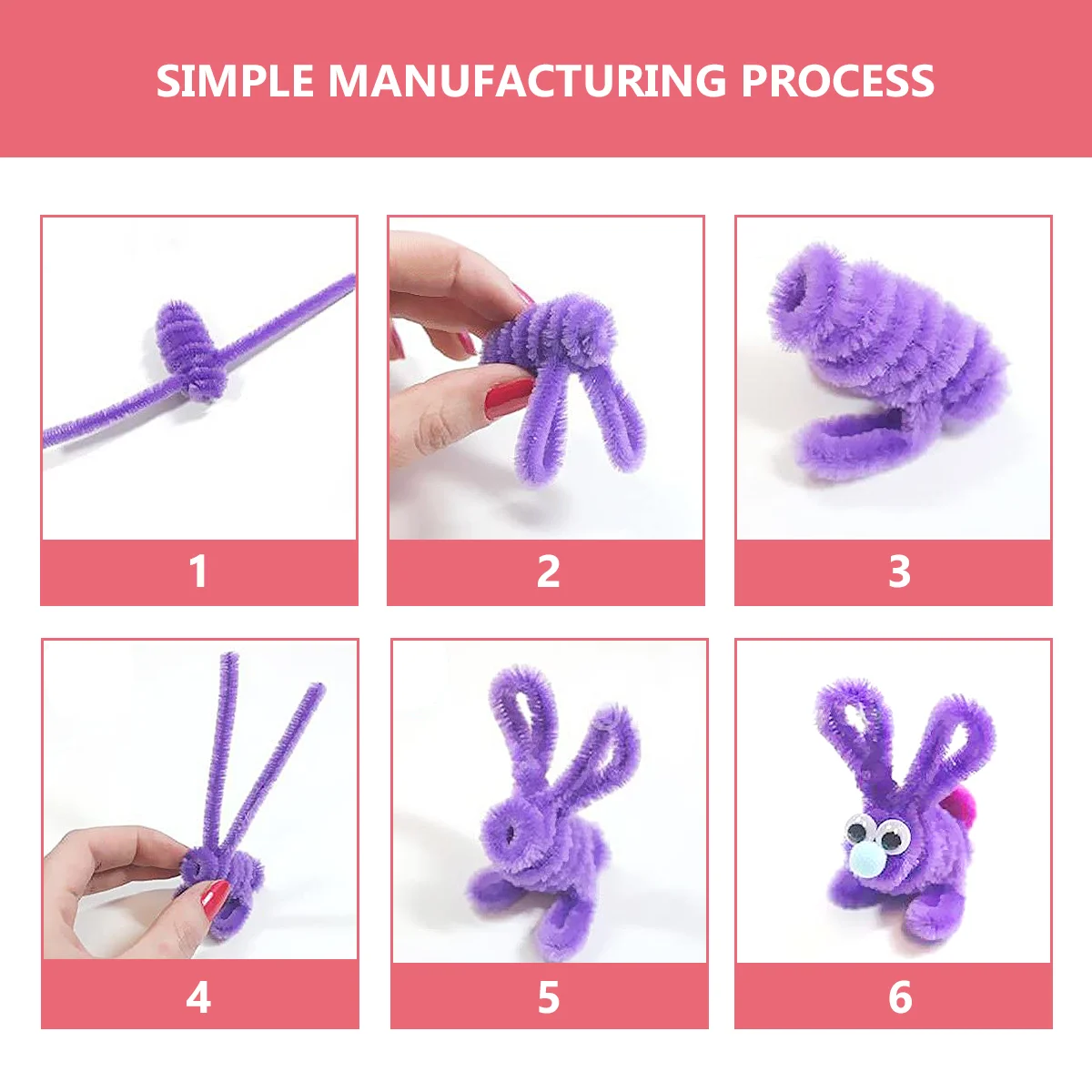 SIMPLE MANUFACTURING PROCESS

1

2

3

4

5

6