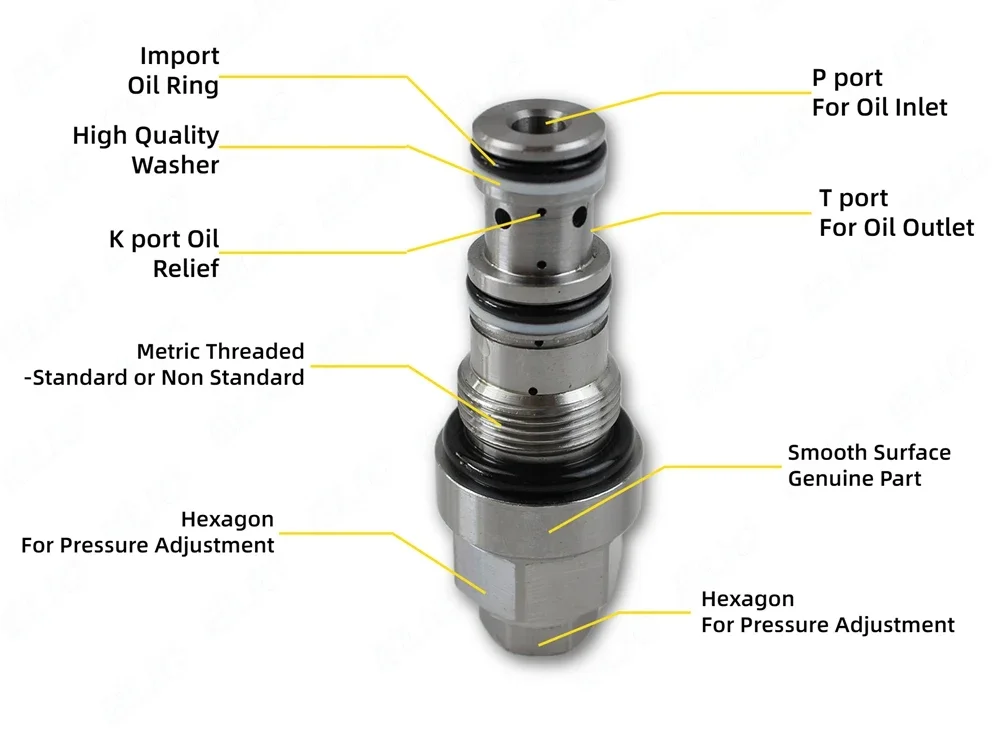 Import
Oil Ring

High Quality
Washer

K port Oil
Relief

Metric Threaded
-Standard or Non Standard

Hexagon
For Pressure Adjustment

P port
For Oil Inlet

T port
For Oil Outlet

Smooth Surface
Genuine Part

Hexagon
For Pressure Adjustment