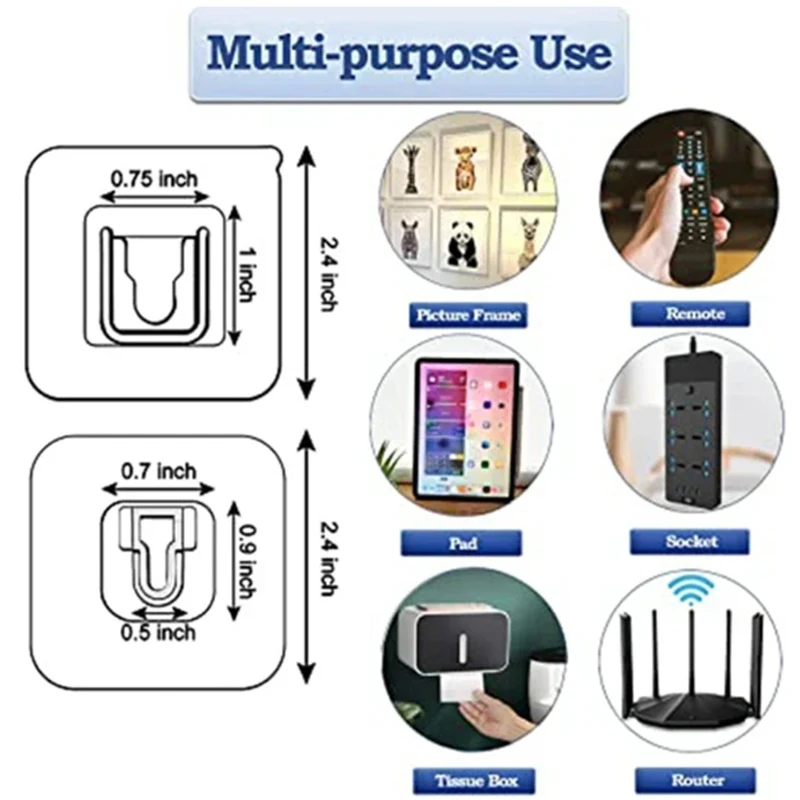 Multi-purpose Use

0.75 inch
1 inch
2.4 inch

0.7 inch
0.9 inch
0.5 inch
2.4 inch

Picture Frame
Remote
Pad
Socket
Tissue Box
Router