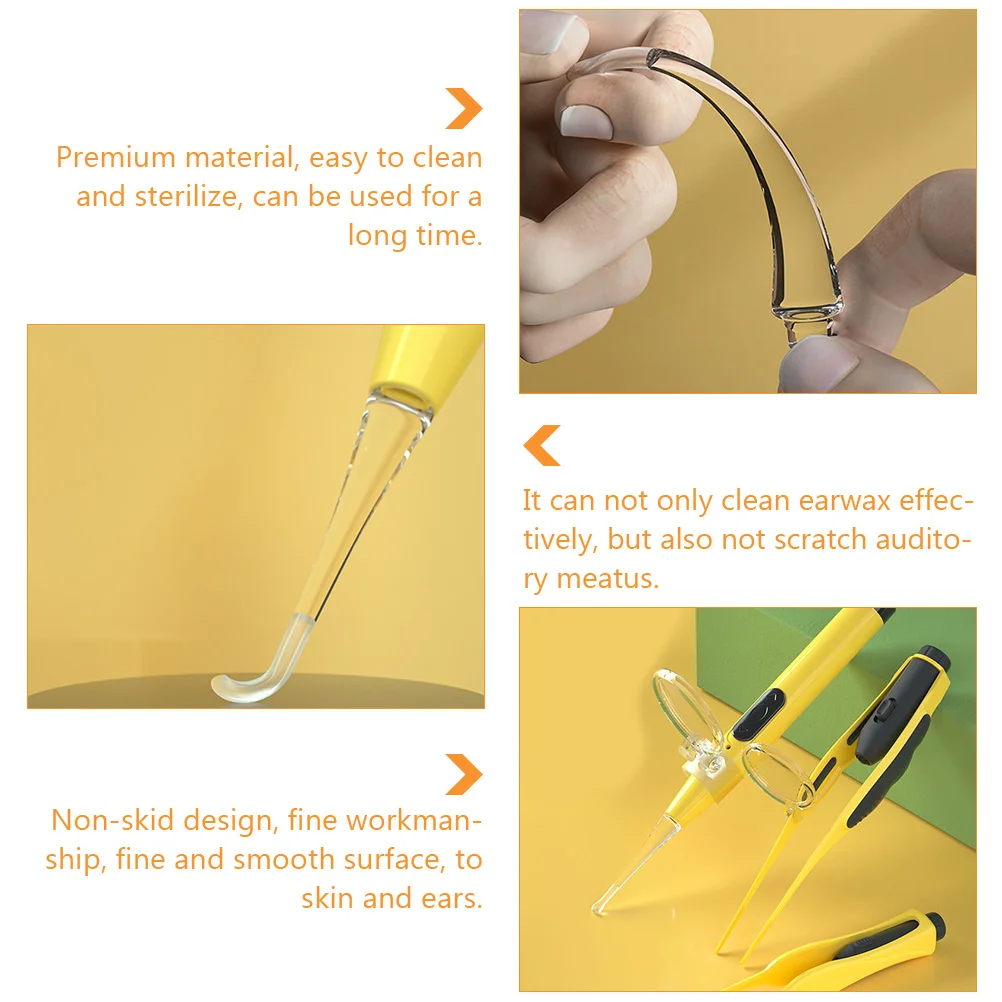 Premium material, easy to clean and sterilize, can be used for a long time.

It can not only clean earwax effectively, but also not scratch auditory meatus.

Non-skid design, fine workmanship, fine and smooth surface, to skin and ears.