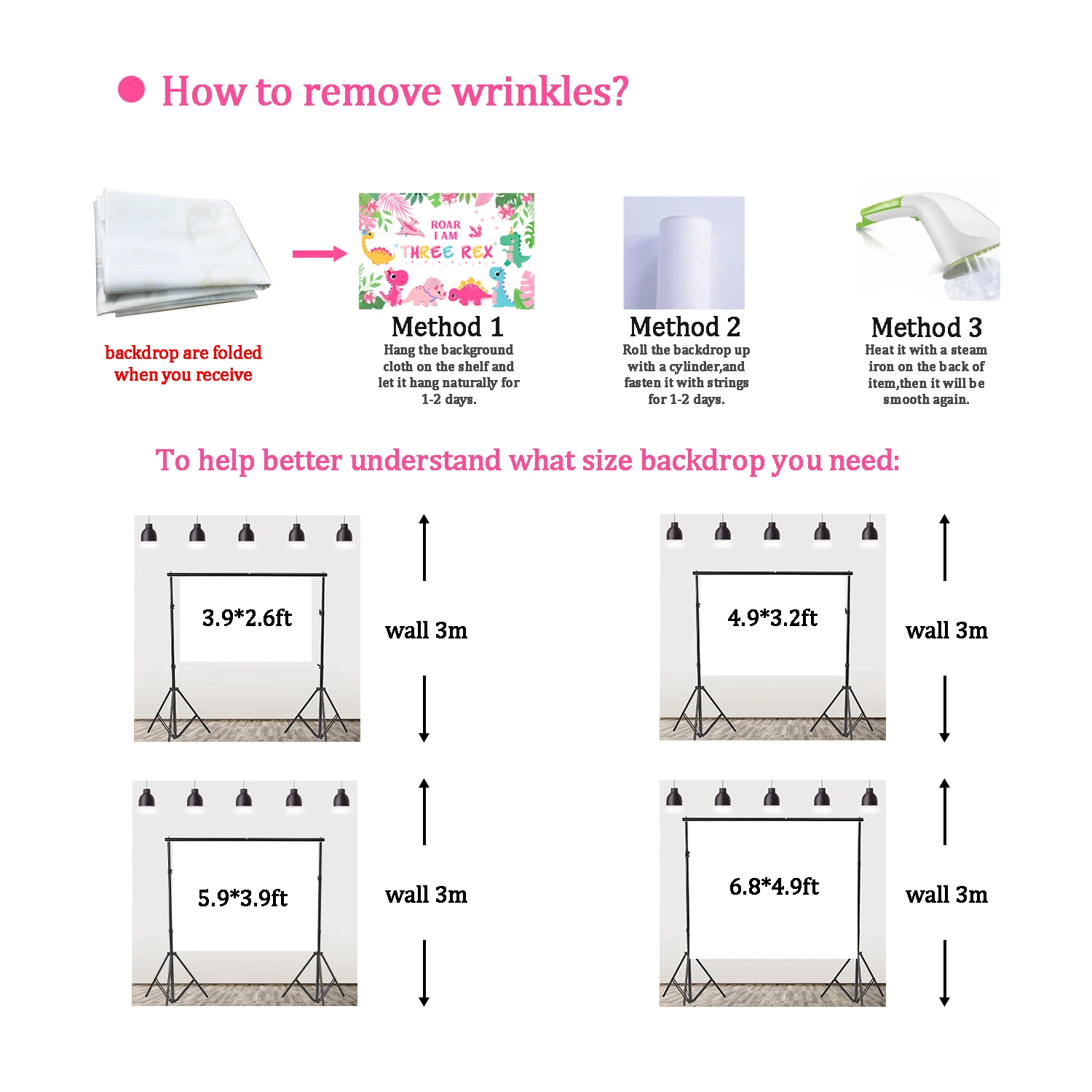 How to remove wrinkles?

backdrop are folded when you receive

ROAR I AM THREE REX

Method 1
Hang the background cloth on the shelf and let it hang naturally for 1-2 days.

Method 2
Roll the backdrop up with a cylinder,and fasten it with strings for 1-2 days.

Method 3
Heat it with a steam iron on the back of item,then it will be smooth again.

To help better understand what size backdrop you need:

3.9*2.6ft

wall 3m

4.9*3.2ft

wall 3m

5.9*3.9ft

wall 3m

6.8*4.9ft

wall 3m