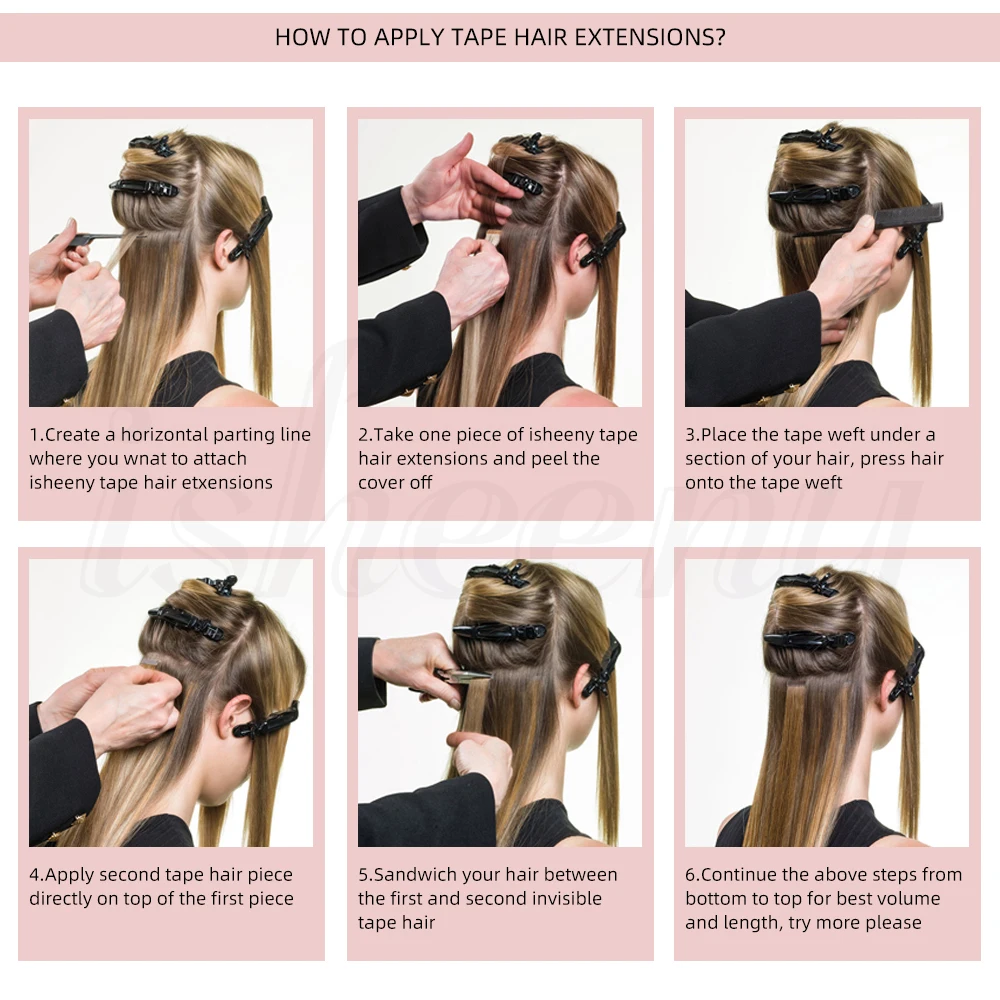 HOW TO APPLY TAPE HAIR EXTENSIONS?

1.Create a horizontal parting line where you wnat to attach isheeny tape hair etxensions

2.Take one piece of isheeny tape hair extensions and peel the cover off

3.Place the tape weft under a section of your hair, press hair onto the tape weft

4.Apply second tape hair piece directly on top of the first piece

5.Sandwich your hair between the first and second invisible tape hair

6.Continue the above steps from bottom to top for best volume and length, try more please

isheeny