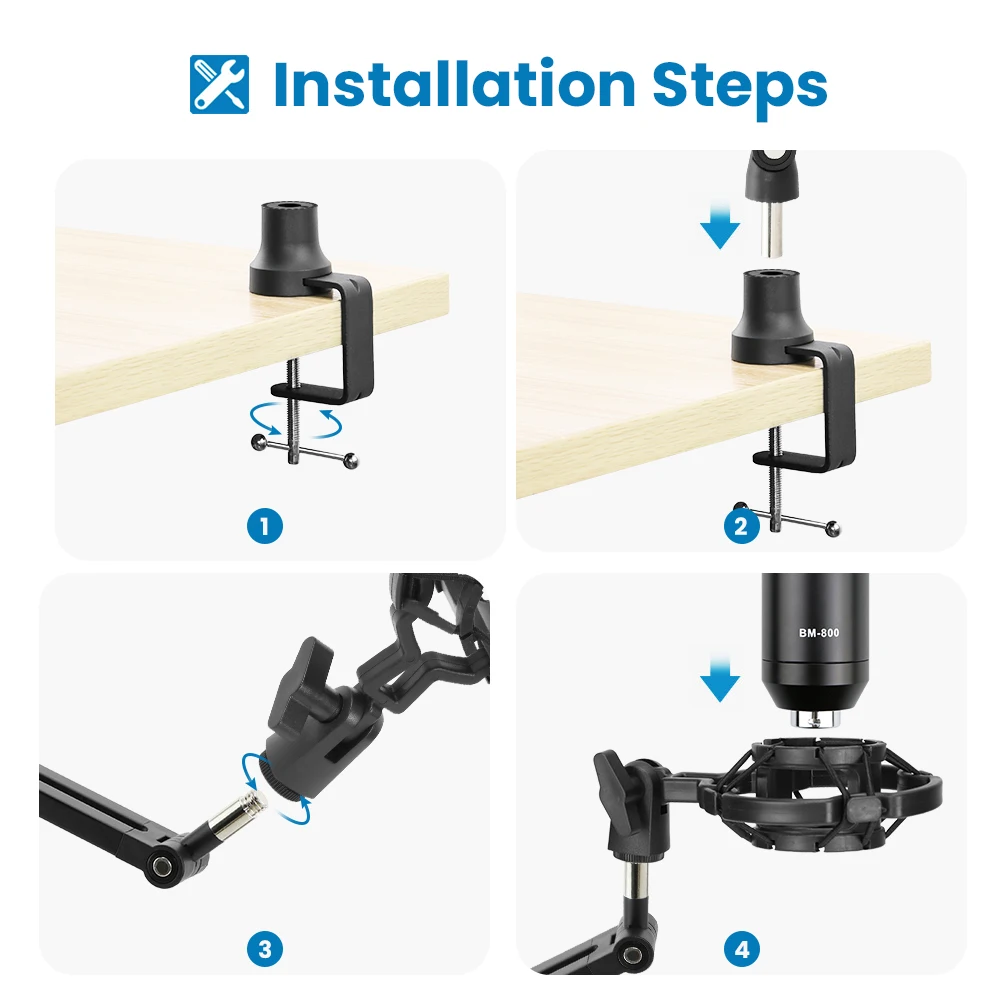 Installation Steps

1

2

3

BM-800

4