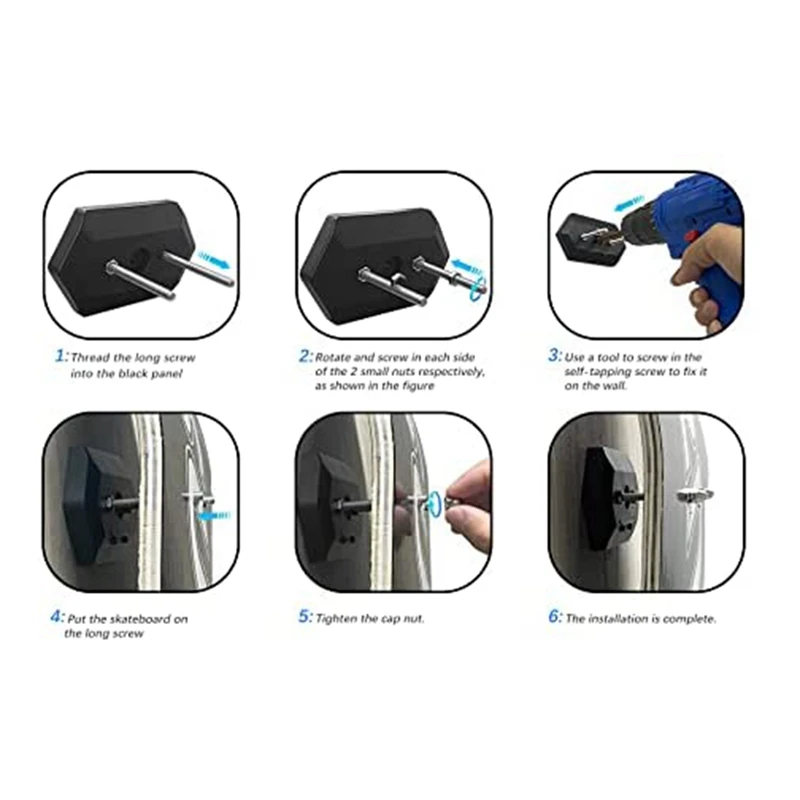 1: Thread the long screw into the black panel

2: Rotate and screw in each side of the 2 small nuts respectively, as shown in the figure

3: Use a tool to screw in the self-tapping screw to fix it on the wall.

4: Put the skateboard on the long screw

5: Tighten the cap nut.

6: The installation is complete.