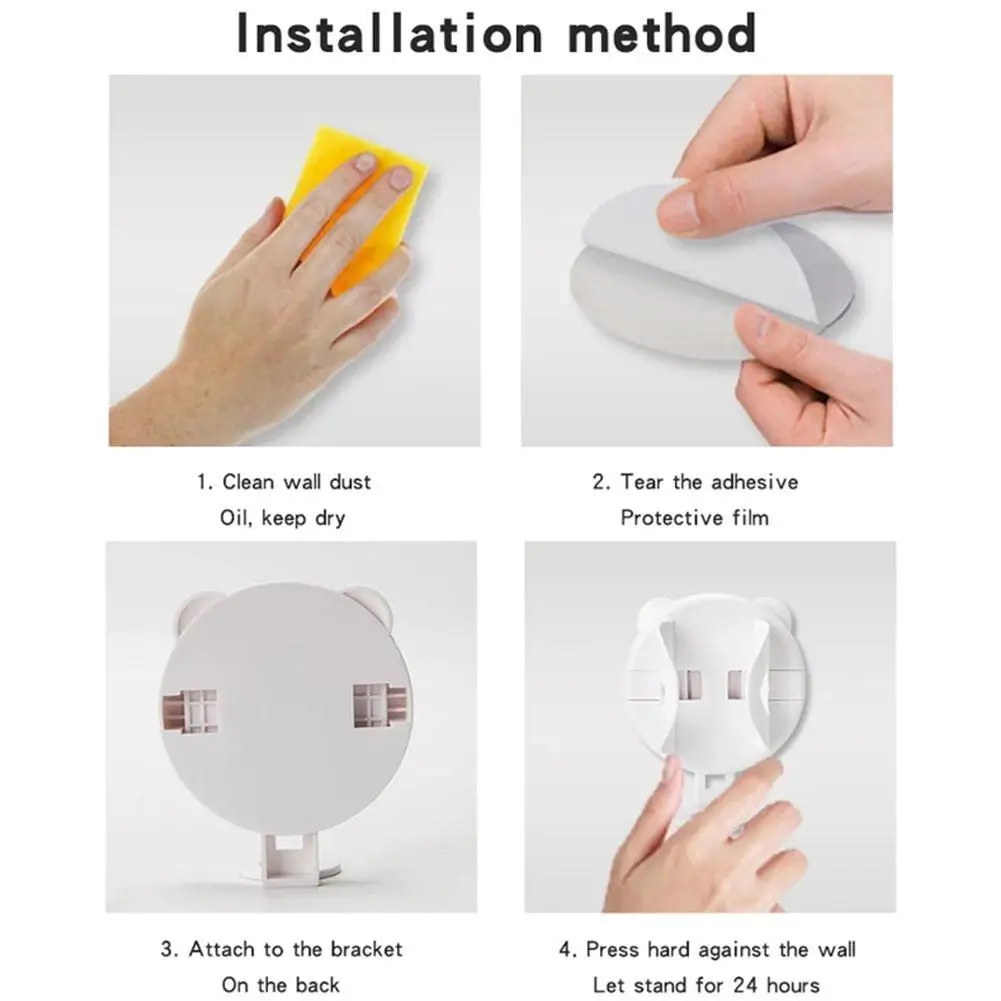 Installation method

1. Clean wall dust
Oil, keep dry

2. Tear the adhesive
Protective film

3. Attach to the bracket
On the back

4. Press hard against the wall
Let stand for 24 hours