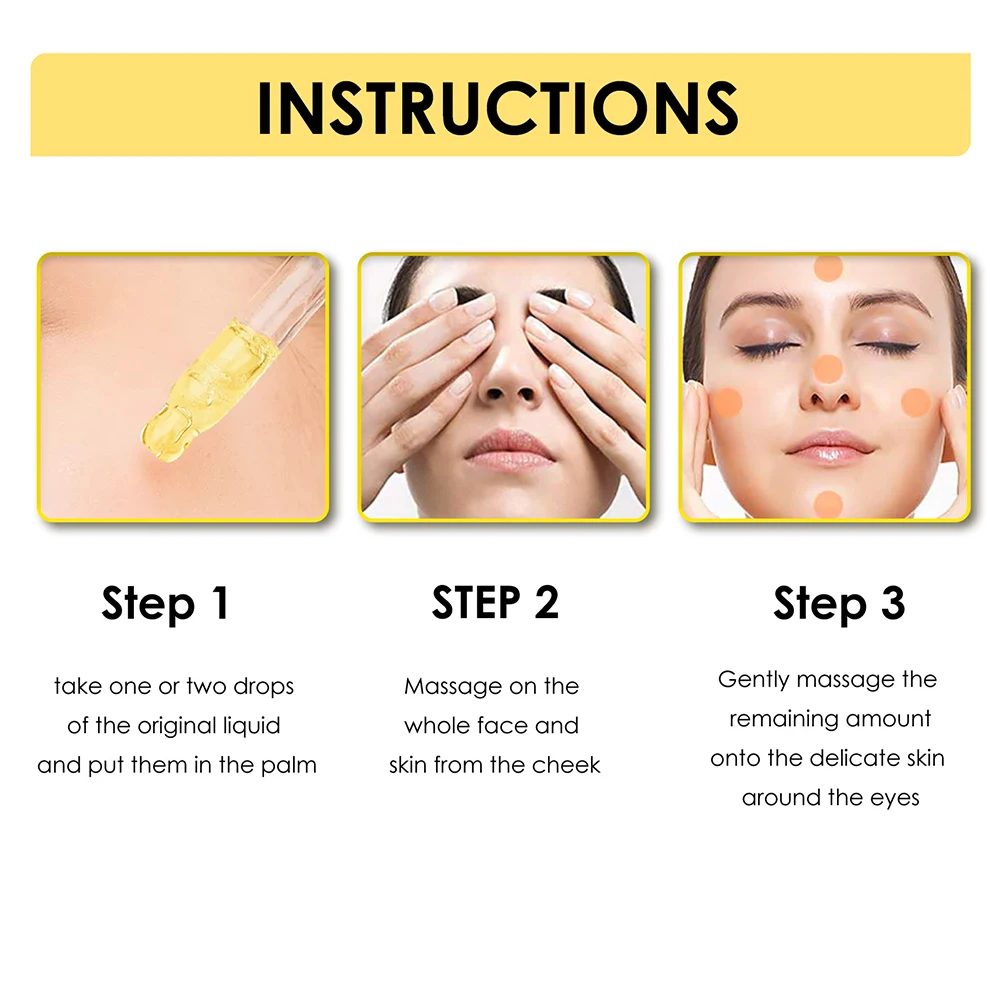 INSTRUCTIONS

Step 1

take one or two drops of the original liquid and put them in the palm

STEP 2

Massage on the whole face and skin from the cheek

Step 3

Gently massage the remaining amount onto the delicate skin around the eyes