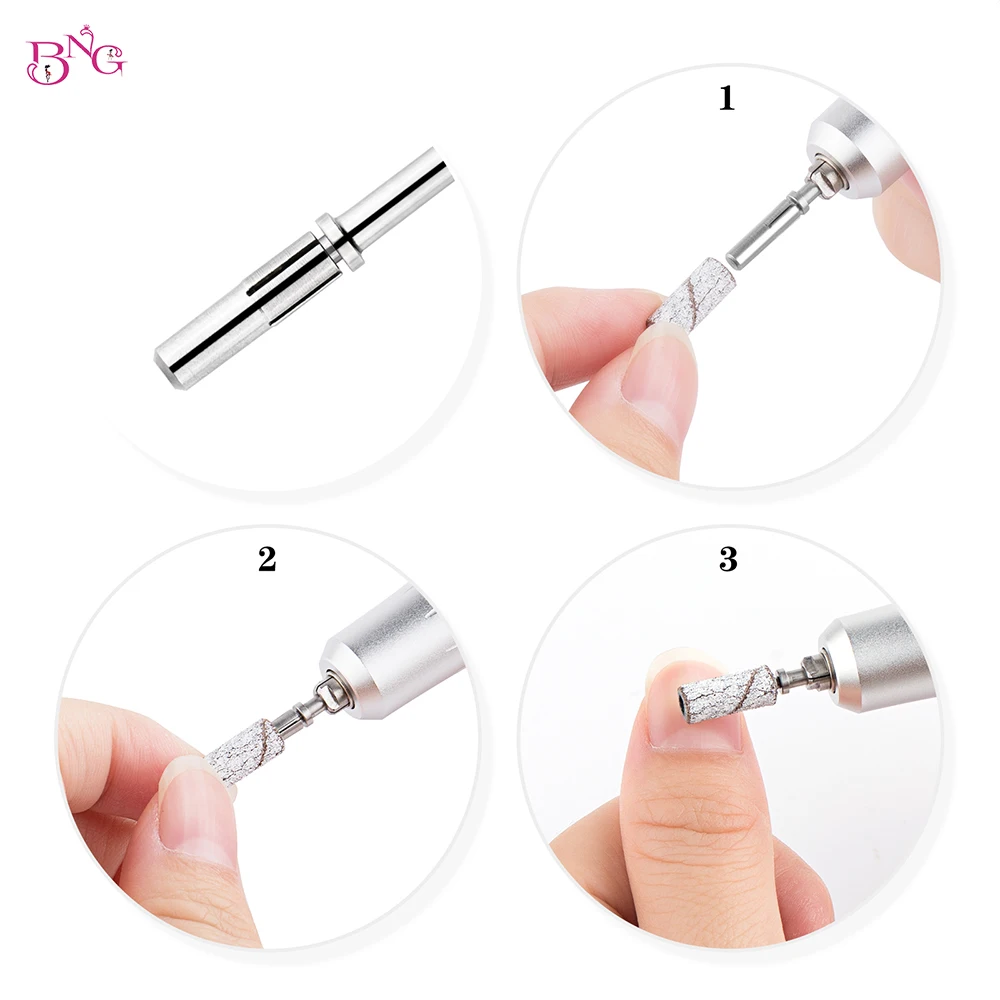 BNG

1

2

3