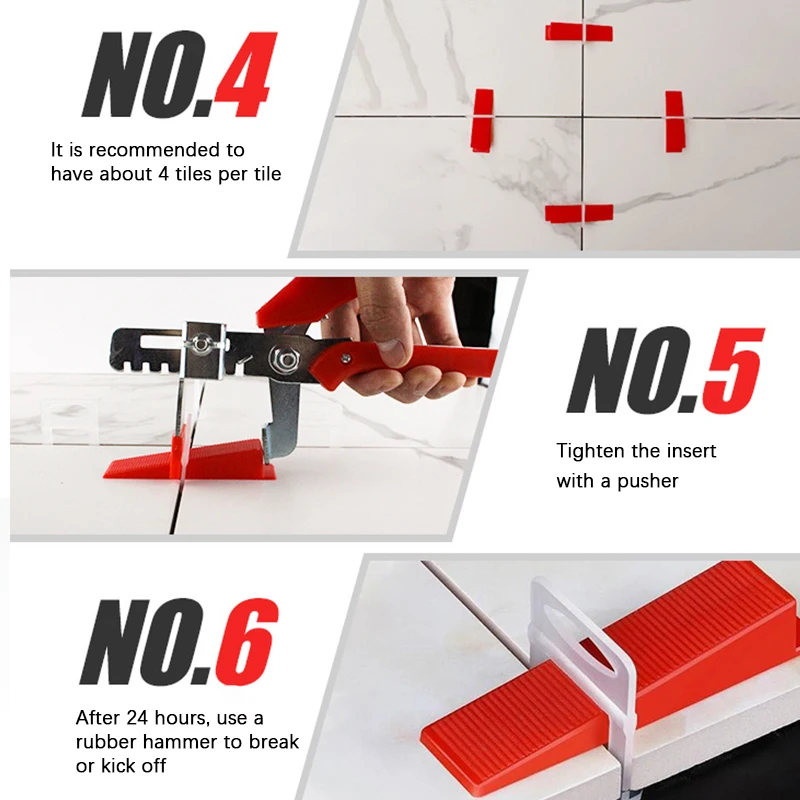 NO.4

It is recommended to have about 4 tiles per tile

NO.5

Tighten the insert with a pusher

NO.6

After 24 hours, use a rubber hammer to break or kick off