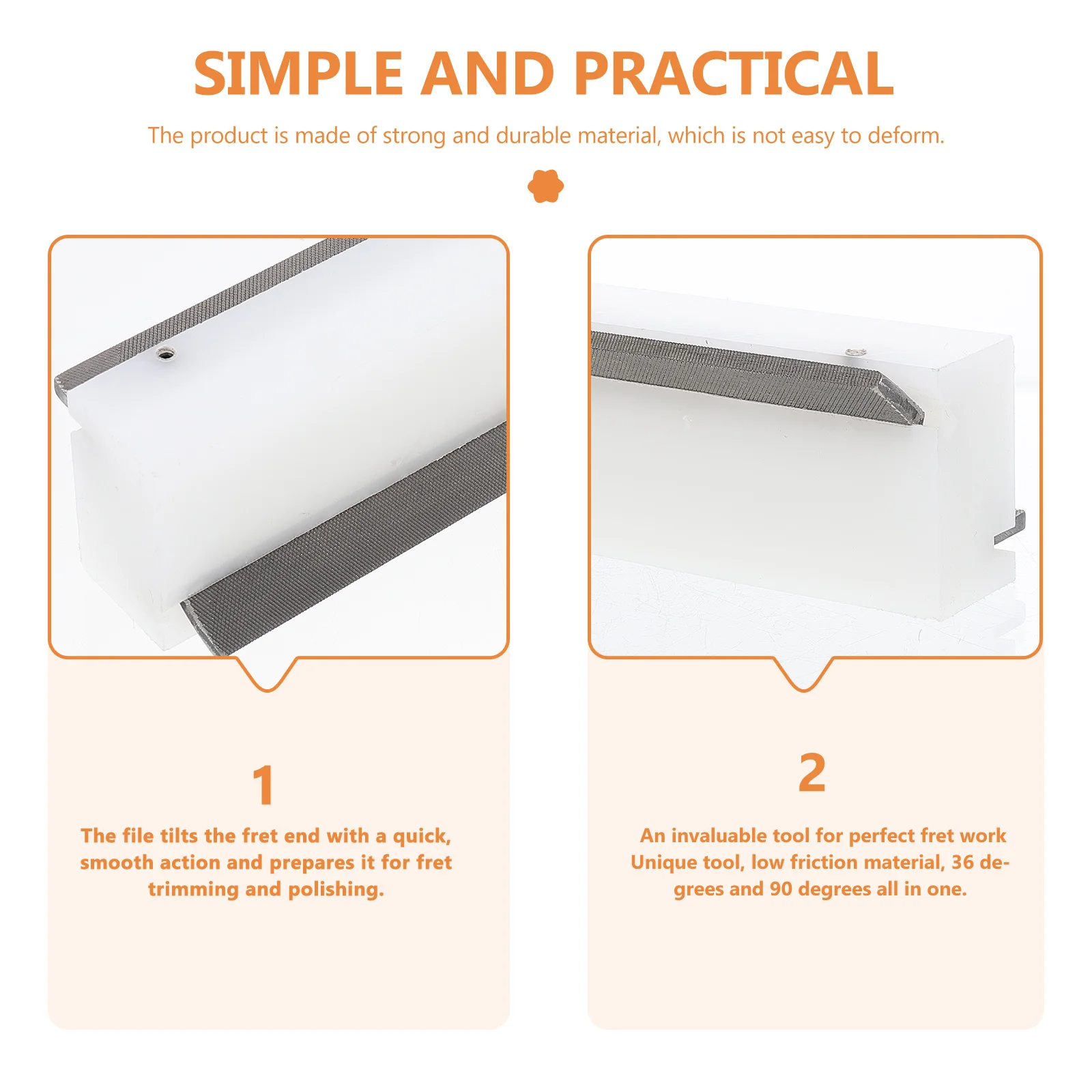 SIMPLE AND PRACTICAL

The product is made of strong and durable material, which is not easy to deform.

1

The file tilts the fret end with a quick, smooth action and prepares it for fret trimming and polishing.

2

An invaluable tool for perfect fret work Unique tool, low friction material, 36 degrees and 90 degrees all in one.