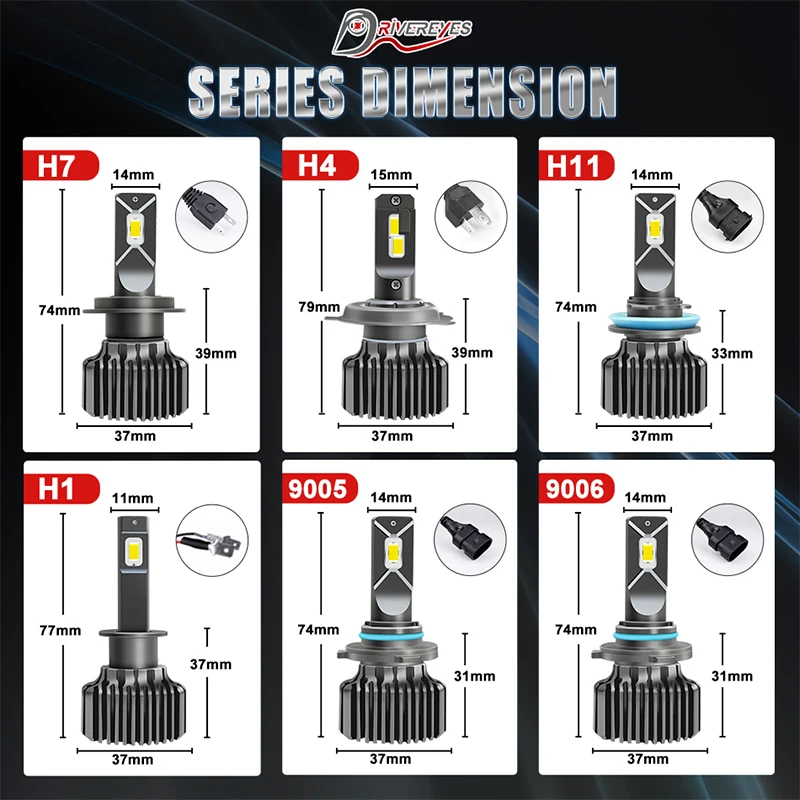 DRIVEREYES

SERIES DIMENSION

H7
14mm
74mm
39mm
37mm

H4
15mm
79mm
39mm
37mm

H11
14mm
74mm
33mm
37mm

H1
11mm
77mm
37mm
37mm

9005
14mm
74mm
31mm
37mm

9006
14mm
74mm
31mm
37mm