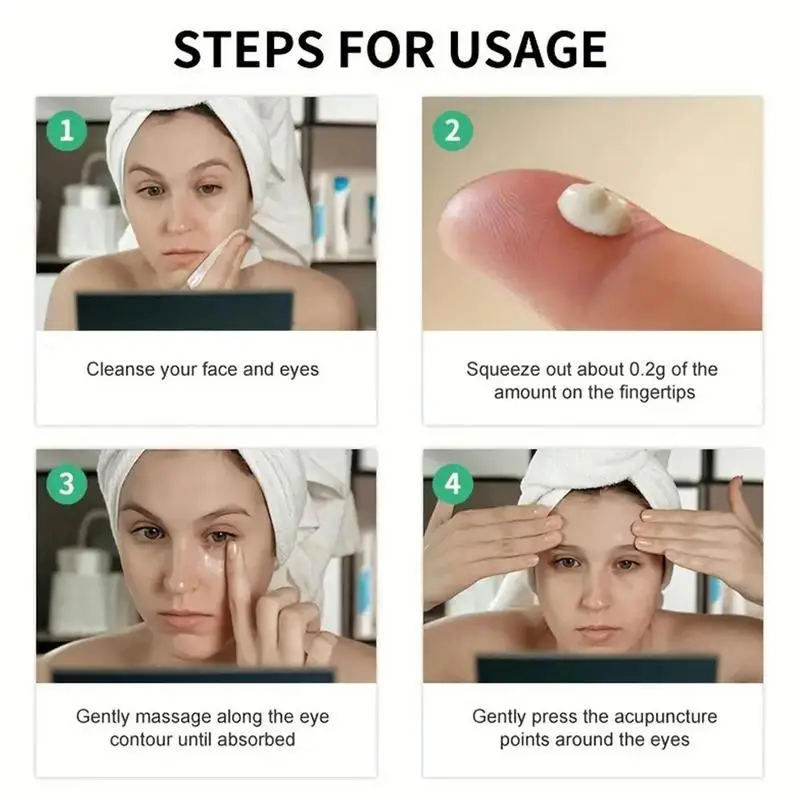 STEPS FOR USAGE

1

Cleanse your face and eyes

2

Squeeze out about 0.2g of the amount on the fingertips

3

Gently massage along the eye contour until absorbed

4

Gently press the acupuncture points around the eyes