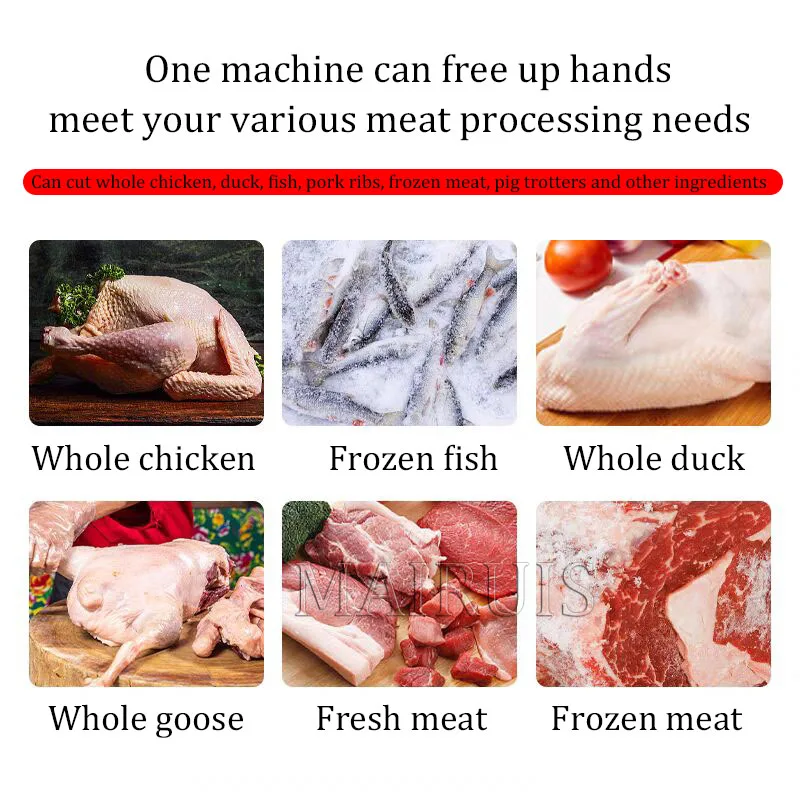 One machine can free up hands
meet your various meat processing needs

Can cut whole chicken, duck, fish, pork ribs, frozen meat, pig trotters and other ingredients

Whole chicken

Frozen fish

Whole duck

MAIRUIS

Whole goose

Fresh meat

Frozen meat