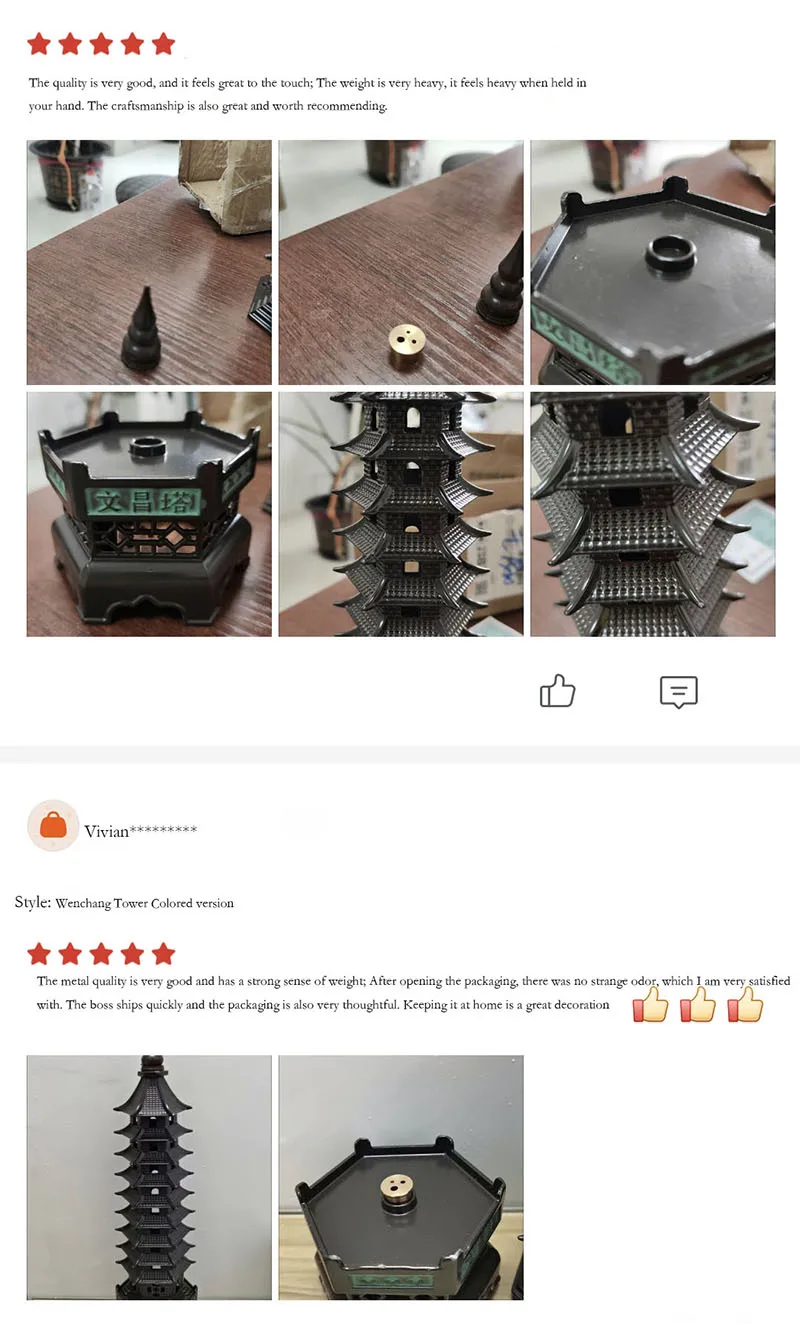 The quality is very good, and it feels great to the touch; The weight is very heavy, it feels heavy when held in your hand. The craftsmanship is also great and worth recommending.

文昌塔

Vivian*********

Style: Wenchang Tower Colored version

The metal quality is very good and has a strong sense of weight; After opening the packaging, there was no strange odor, which I am very satisfied with. The boss ships quickly and the packaging is also very thoughtful. Keeping it at home is a great decoration