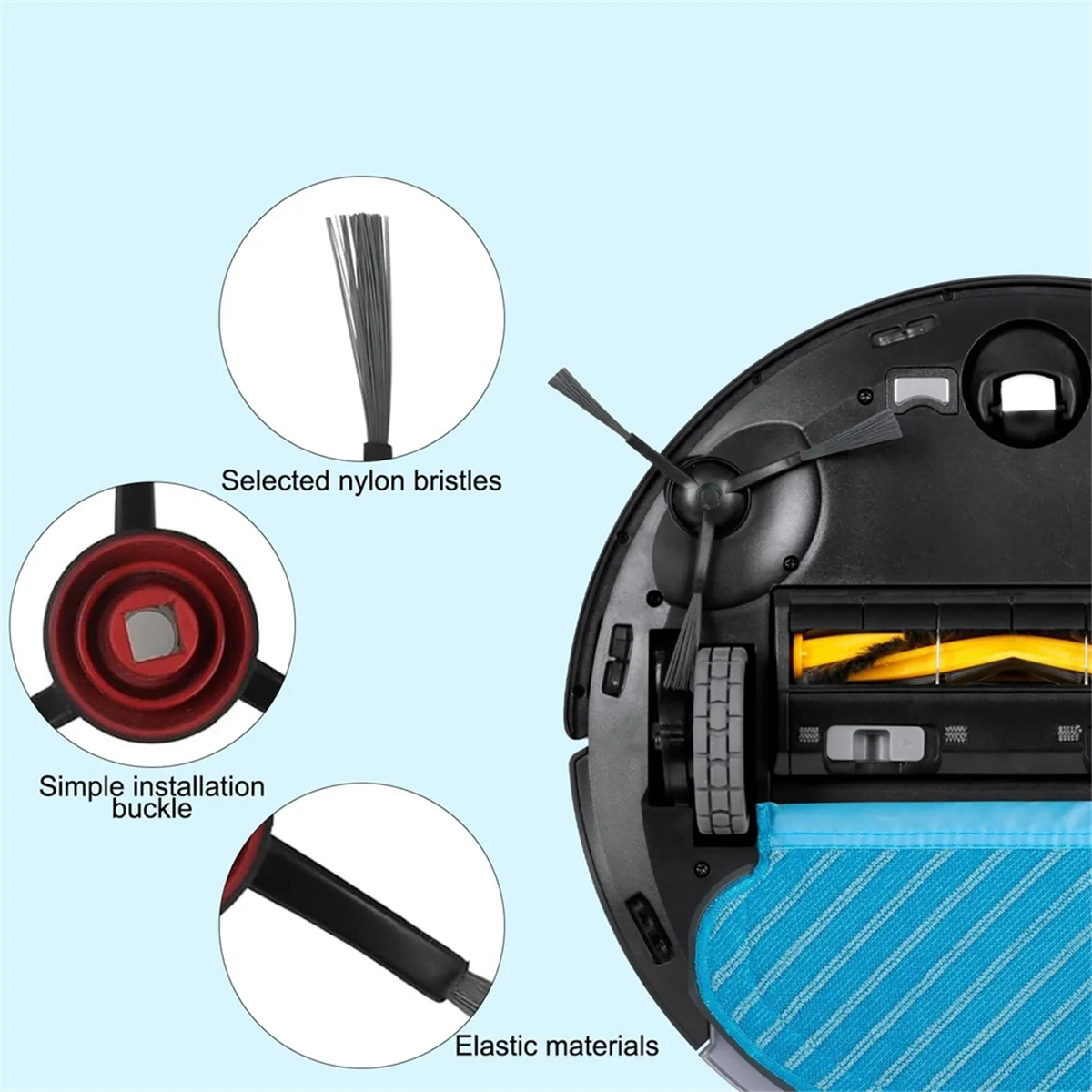 Selected nylon bristles

Simple installation buckle

Elastic materials